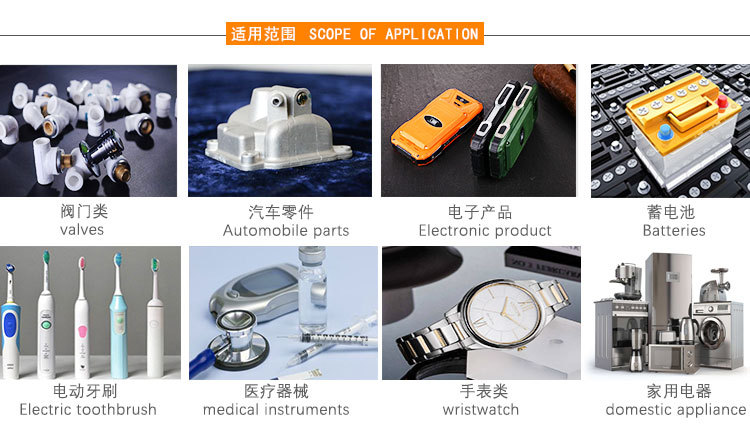 适用范围 SCOPE OF APPLICATION

阀门类
valves

汽车零件
Automobile parts

电子产品
Electronic product

蓄电池
Batteries

电动牙刷
Electric toothbrush

医疗器械
medical instruments

手表类
wristwatch

家用电器
domestic appliance