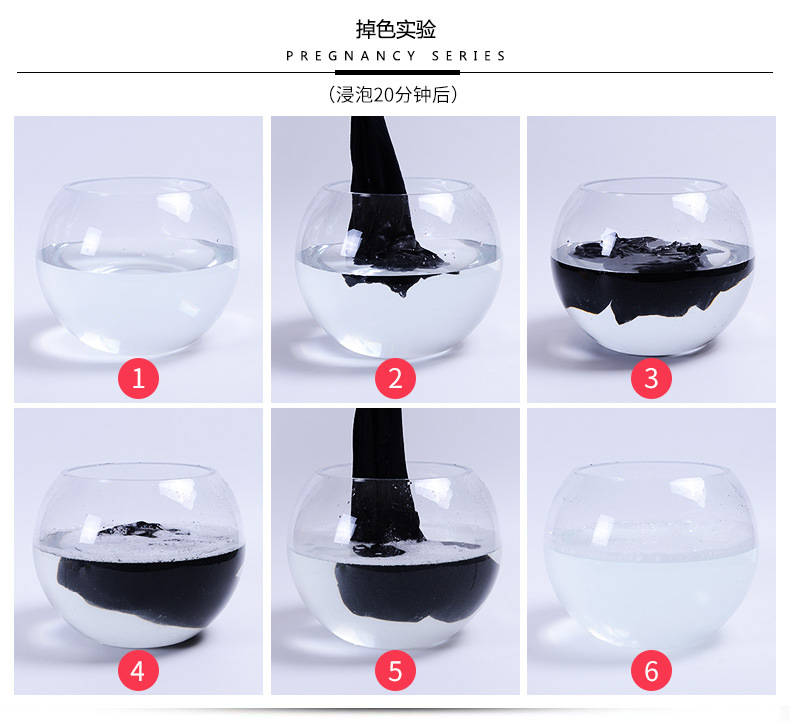 掉色实验
PREGNANCY SERIES
（浸泡20分钟后）
1
2
3
4
5
6