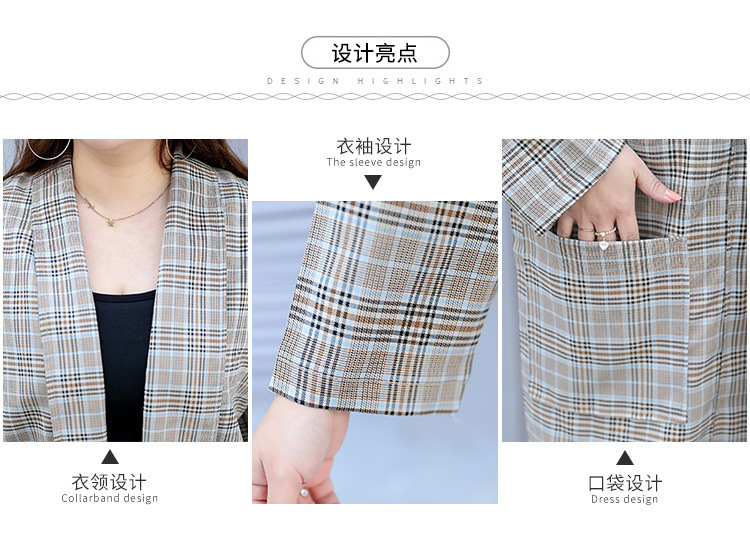 设计亮点
DESIGN HIGHLIGHTS

衣袖设计
The sleeve design

衣领设计
Collarband design

口袋设计
Dress design