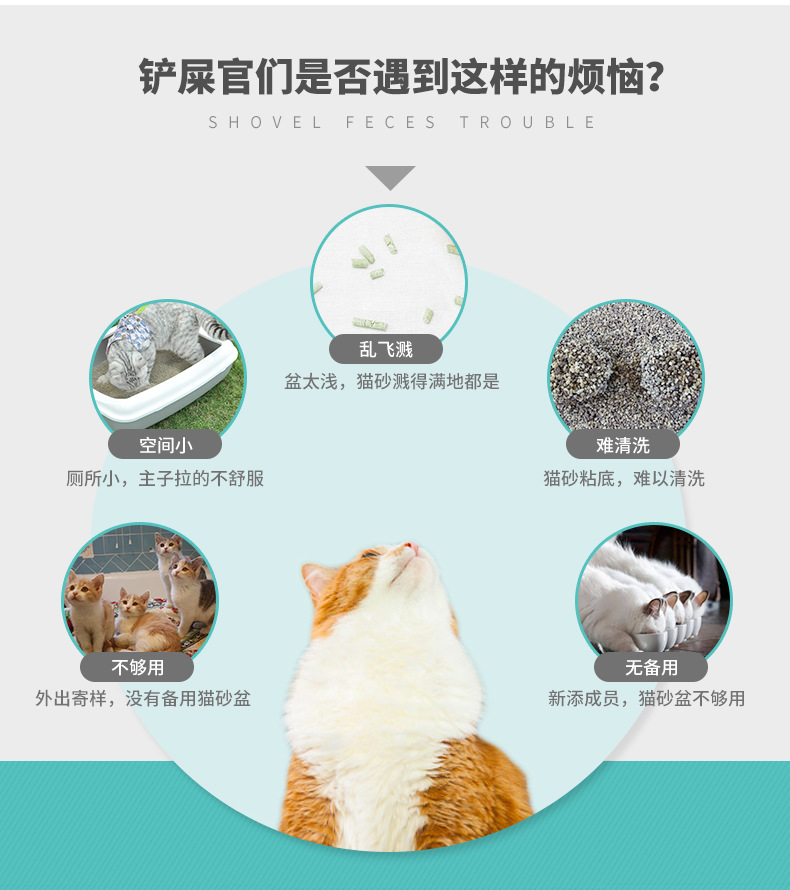 铲屎官们是否遇到这样的烦恼?
SHOVEL FECES TROUBLE

乱飞溅
盆太浅，猫砂溅得满地都是

空间小
厕所小，主子拉的不舒服

难清洗
猫砂粘底，难以清洗

不够用
外出寄样，没有备用猫砂盆

无备用
新添成员，猫砂盆不够用