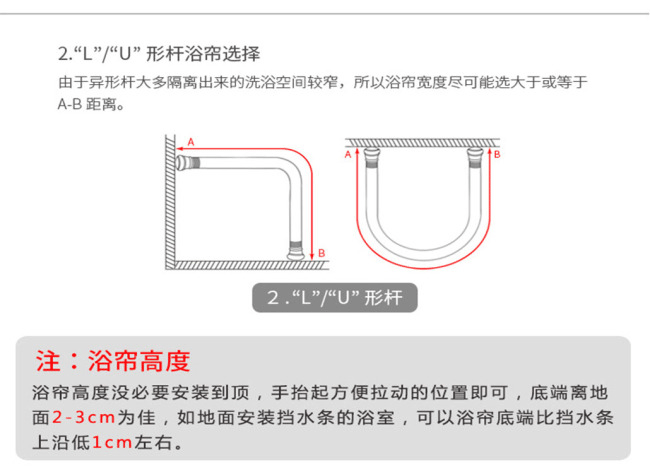 2.“L”/“U” 形杆浴帘选择
由于异形杆大多隔离出来的洗浴空间较窄，所以浴帘宽度尽可能选大于或等于 A-B 距离。

A
B
A
B

2 .“L”/“U” 形杆

注：浴帘高度
浴帘高度没必要安装到顶，手抬起方便拉动的位置即可，底端离地面2-3cm为佳，如地面安装挡水条的浴室，可以浴帘底端比挡水条上沿低1cm左右。