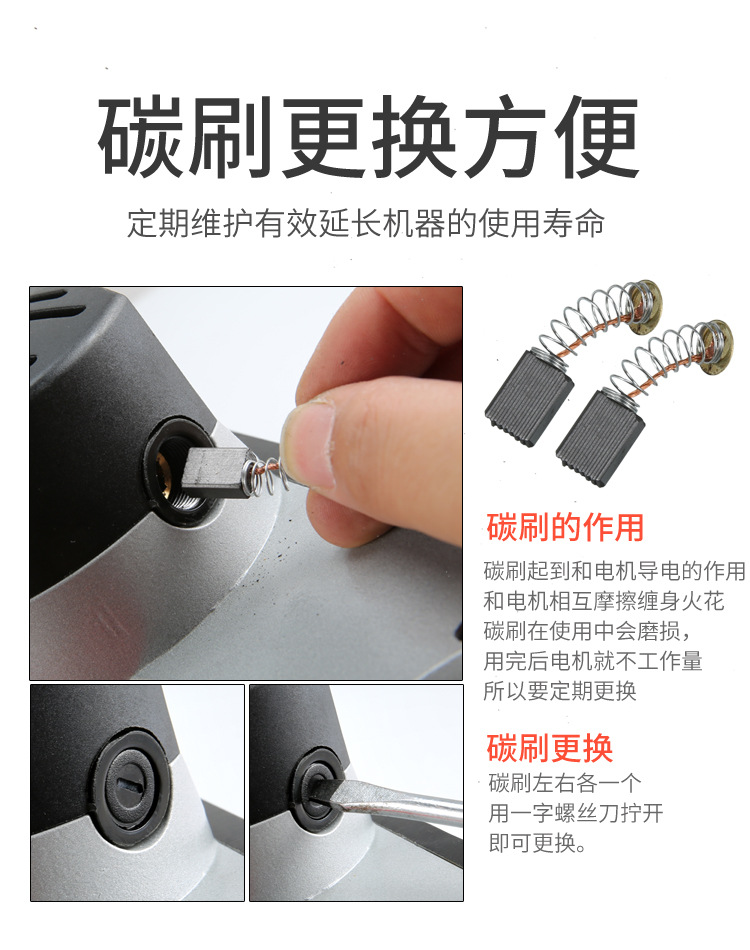 碳刷更换方便

定期维护有效延长机器的使用寿命

碳刷的作用

碳刷起到和电机导电的作用
和电机相互摩擦缠身火花
碳刷在使用中会磨损，
用完后电机就不工作量
所以要定期更换

碳刷更换

碳刷左右各一个
用一字螺丝刀拧开
即可更换。