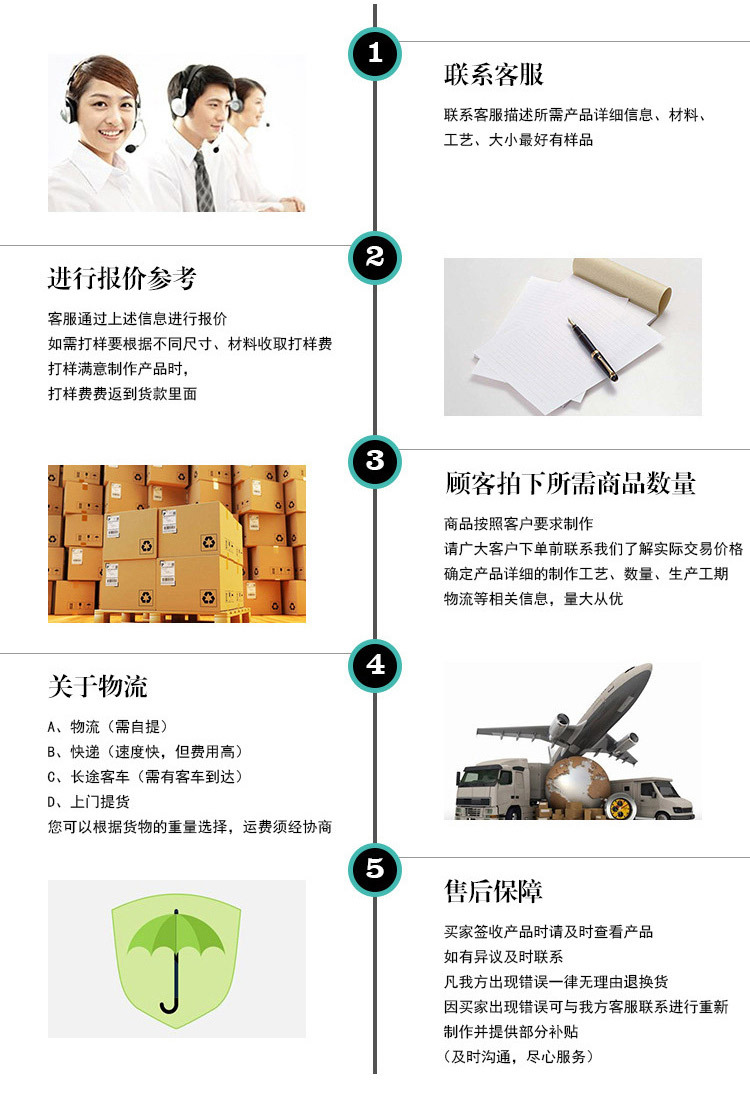 1

联系客服

联系客服描述所需产品详细信息、材料、工艺、大小最好有样品

2

进行报价参考

客服通过上述信息进行报价
如需打样要根据不同尺寸、材料收取打样费
打样满意制作产品时，
打样费费返到货款里面

3

顾客拍下所需商品数量

商品按照客户要求制作
请广大客户下单前联系我们了解实际交易价格
确定产品详细的制作工艺、数量、生产工期
物流等相关信息，量大从优

4

关于物流

A、物流（需自提）
B、快递（速度快，但费用高）
C、长途客车（需有客车到达）
D、上门提货
您可以根据货物的重量选择，运费须经协商

5

售后保障

买家签收产品时请及时查看产品
如有异议及时联系
凡我方出现错误一律无理由退换货
因买家出现错误可与我方客服联系进行重新制作并提供部分补贴
（及时沟通，尽心服务）