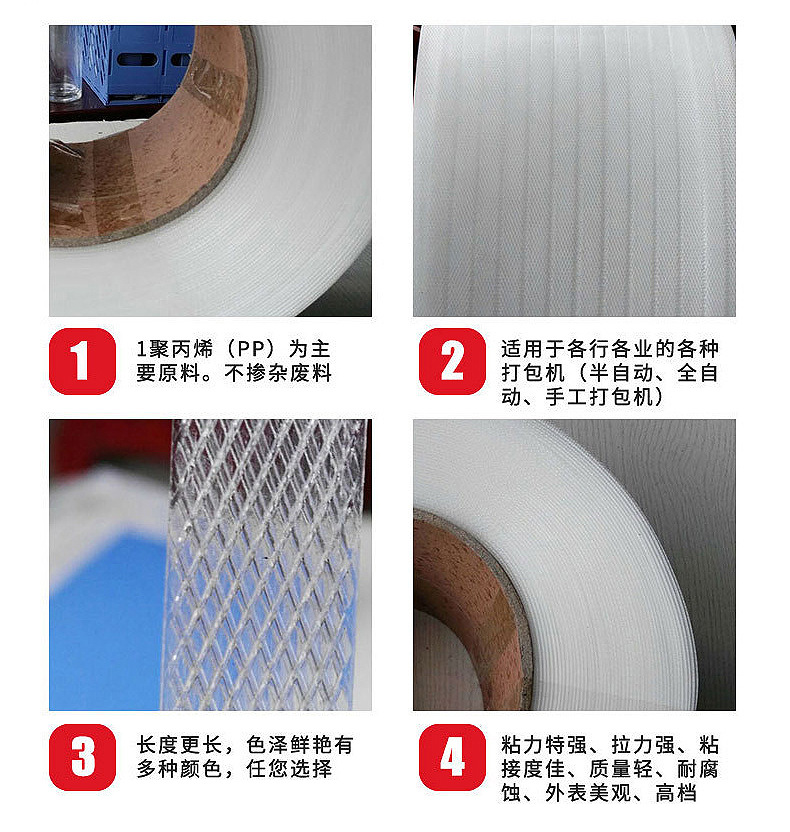 1

1聚丙烯（PP）为主要原料。不掺杂废料

2

适用于各行各业的各种打包机（半自动、全自动、手工打包机）

3

长度更长，色泽鲜艳有多种颜色，任您选择

4

粘力特强、拉力强、粘接度佳、质量轻、耐腐蚀、外表美观、高档