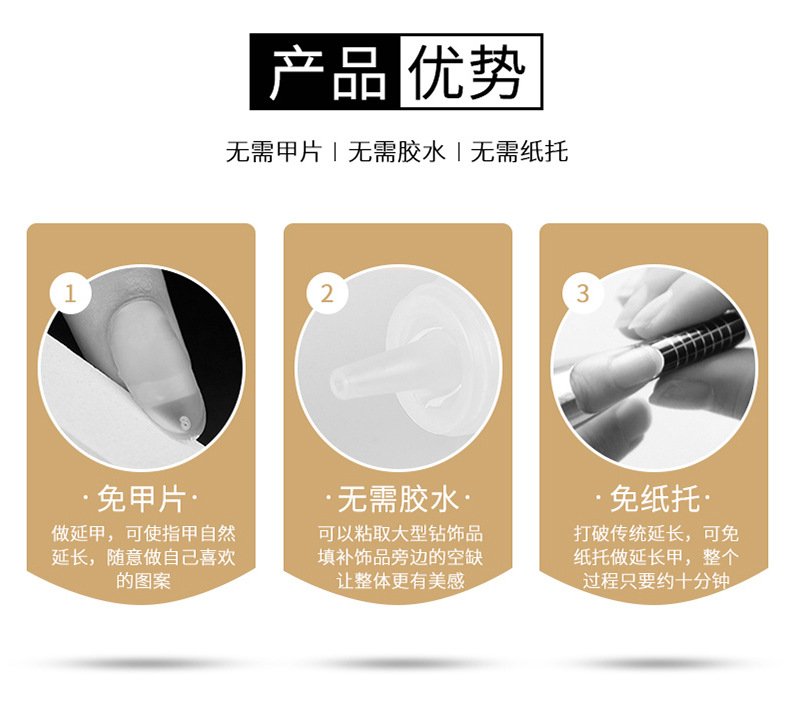 产品优势

无需甲片 | 无需胶水 | 无需纸托

1

·免甲片·

做延甲，可使指甲自然延长，随意做自己喜欢的图案

2

·无需胶水·

可以粘取大型钻饰品填补饰品旁边的空缺让整体更有美感

3

·免纸托·

打破传统延长，可免纸托做延长甲，整个过程只要约十分钟