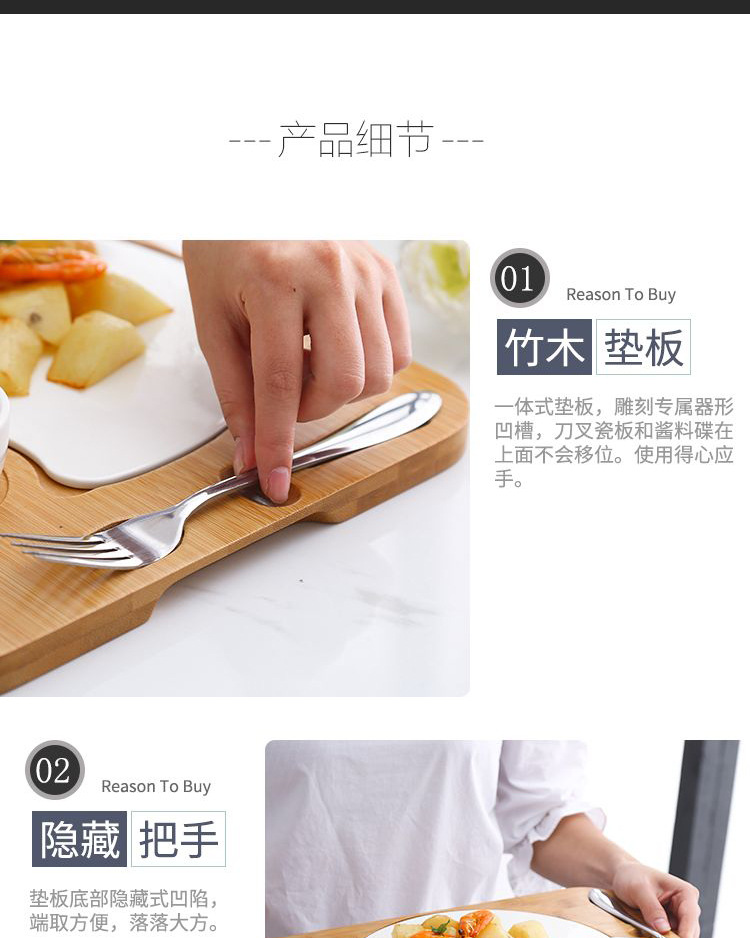 --- 产品细节 ---

01
Reason To Buy

竹木 垫板

一体式垫板，雕刻专属器形凹槽，刀叉瓷板和酱料碟在上面不会移位。使用得心应手。

02
Reason To Buy

隐藏 把手

垫板底部隐藏式凹陷，端取方便，落落大方。