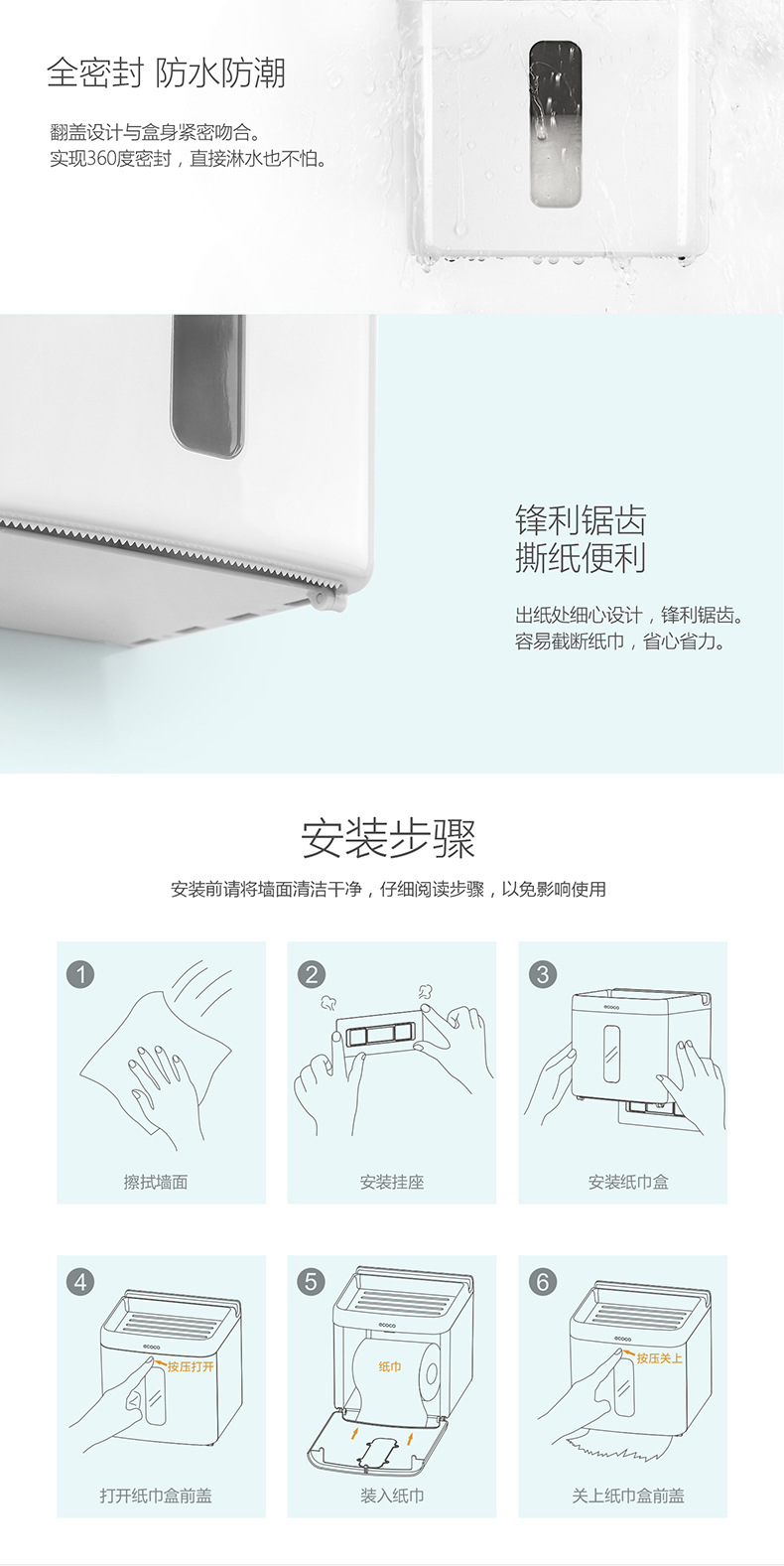 全密封 防水防潮

翻盖设计与盒身紧密吻合。
实现360度密封，直接淋水也不怕。

锋利锯齿
撕纸便利

出纸处细心设计，锋利锯齿。
容易截断纸巾，省心省力。

安装步骤

安装前请将墙面清洁干净，仔细阅读步骤，以免影响使用

1
擦拭墙面

2
安装挂座

3
ecoco
安装纸巾盒

4
ecoco
按压打开
打开纸巾盒前盖

5
ecoco
纸巾
装入纸巾

6
ecoco
按压关上
关上纸巾盒前盖