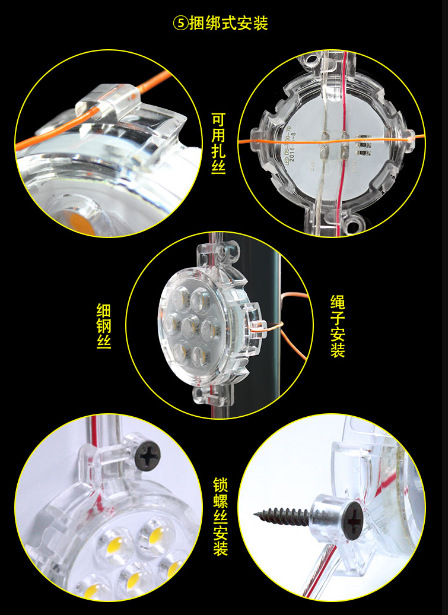 ⑤捆绑式安装

可用扎丝

细钢丝

绳子安装

锁螺丝安装