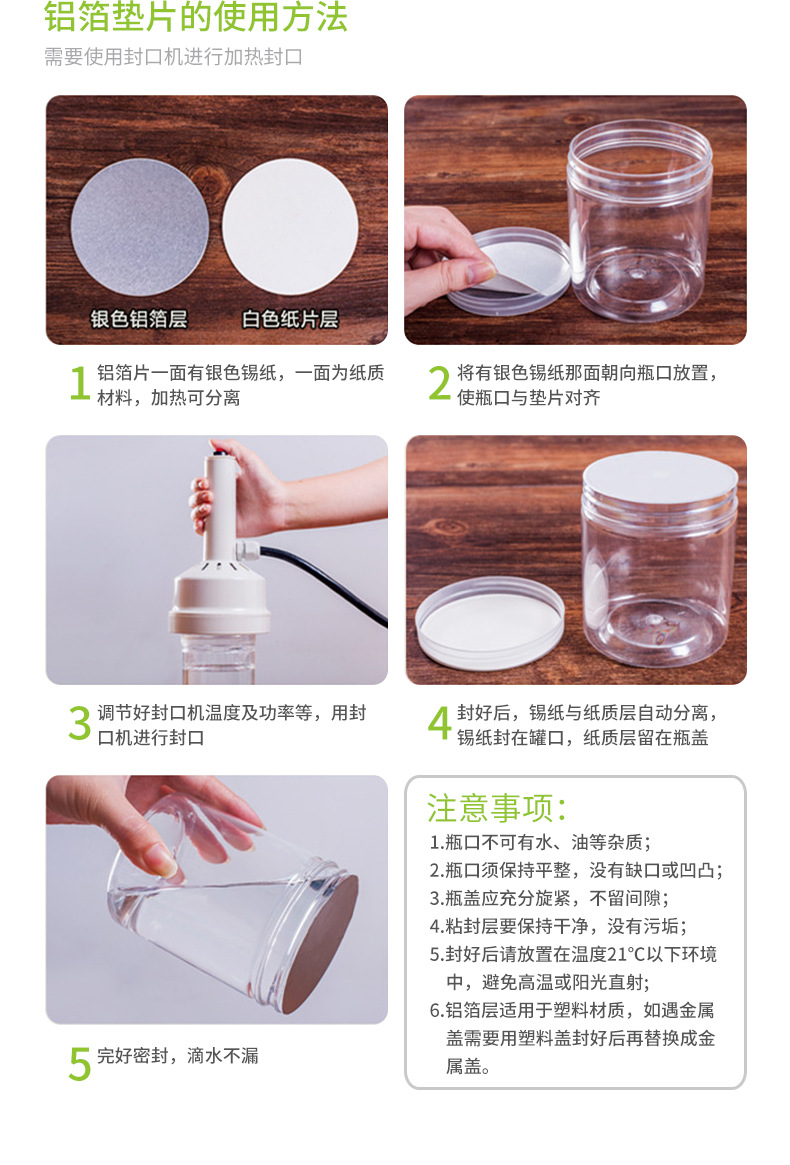 铝箔垫片的使用方法

需要使用封口机进行加热封口

银色铝箔层

白色纸片层

1 铝箔片一面有银色锡纸，一面为纸质材料，加热可分离

2 将有银色锡纸那面朝向瓶口放置，使瓶口与垫片对齐

3 调节好封口机温度及功率等，用封口机进行封口

4 封好后，锡纸与纸质层自动分离，锡纸封在罐口，纸质层留在瓶盖

5 完好密封，滴水不漏

注意事项：

1.瓶口不可有水、油等杂质；
2.瓶口须保持平整，没有缺口或凹凸；
3.瓶盖应充分旋紧，不留间隙；
4.粘封层要保持干净，没有污垢；
5.封好后请放置在温度21°C以下环境中，避免高温或阳光直射；
6.铝箔层适用于塑料材质，如遇金属盖需要用塑料盖封好后再替换成金属盖。