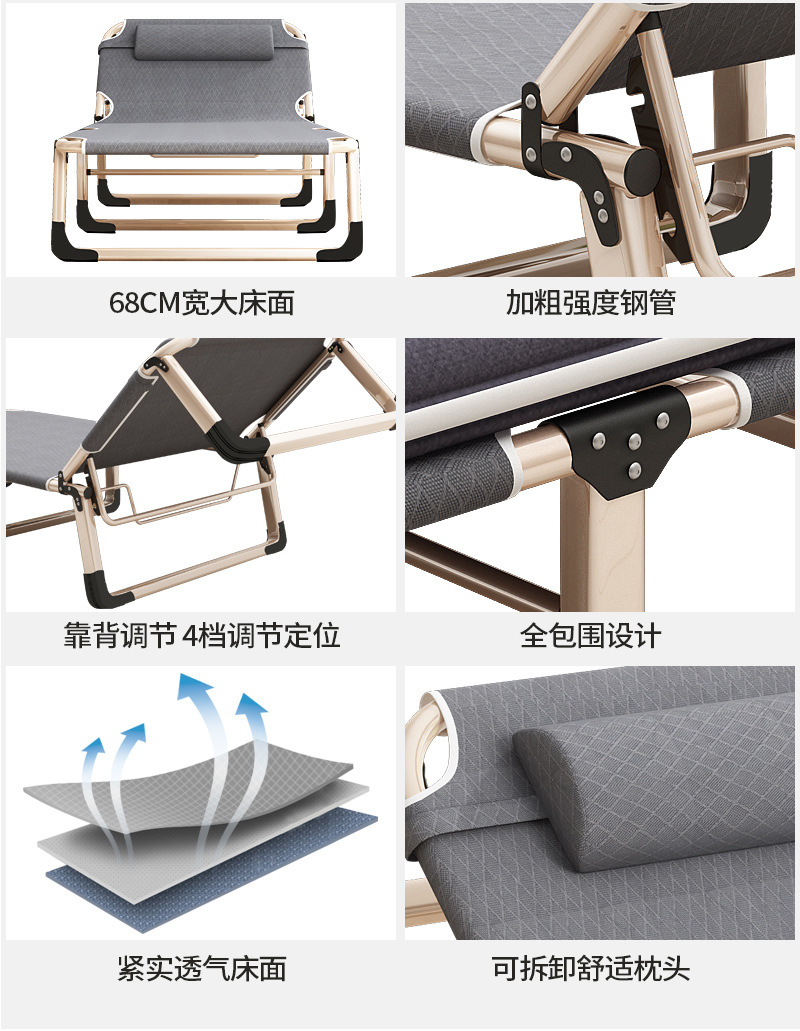 68CM宽大床面

加粗强度钢管

靠背调节 4档调节定位

全包围设计

紧实透气床面

可拆卸舒适枕头