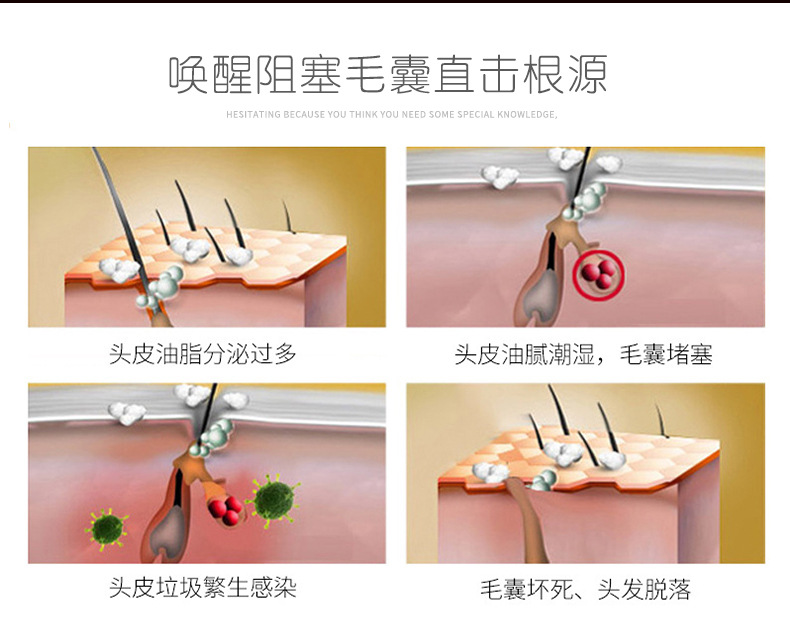 唤醒阻塞毛囊直击根源

HESITATING BECAUSE YOU THINK YOU NEED SOME SPECIAL KNOWLEDGE,

头皮油脂分泌过多

头皮油腻潮湿，毛囊堵塞

头皮垃圾繁生感染

毛囊坏死、头发脱落