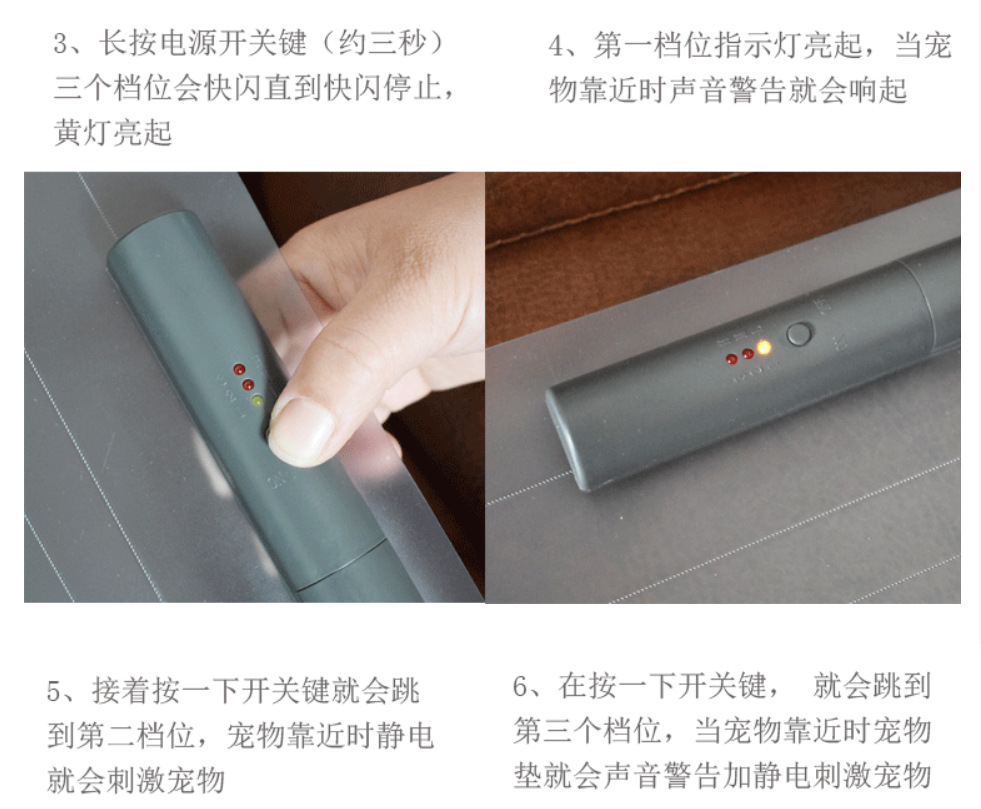 3、长按电源开关键（约三秒）三个档位会快闪直到快闪停止，黄灯亮起

4、第一档位指示灯亮起，当宠物靠近时声音警告就会响起

5、接着按一下开关键就会跳到第二档位，宠物靠近时静电就会刺激宠物

6、在按一下开关键， 就会跳到第三个档位，当宠物靠近时宠物垫就会声音警告加静电刺激宠物