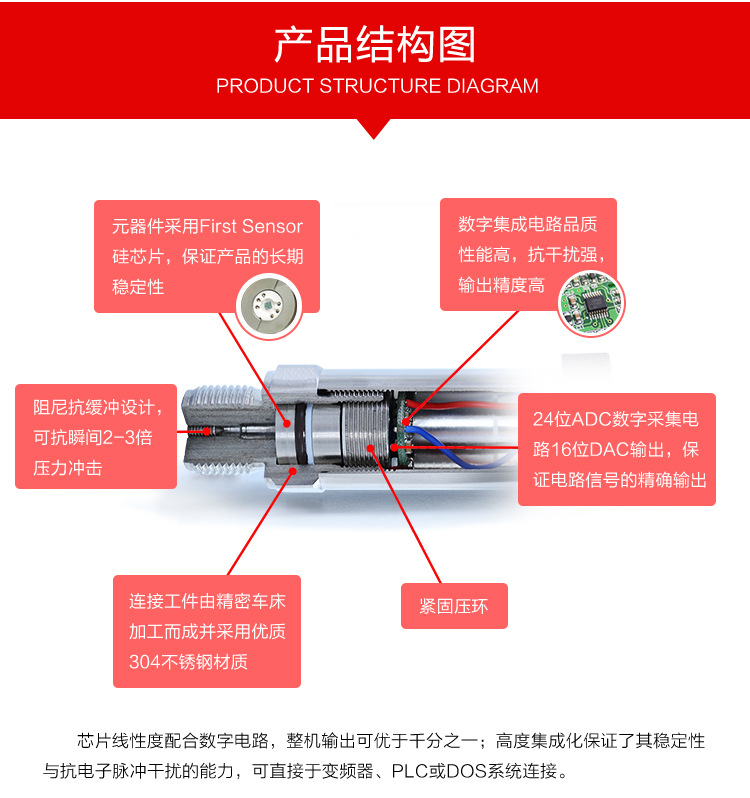 产品结构图
PRODUCT STRUCTURE DIAGRAM

元器件采用First Sensor硅芯片，保证产品的长期稳定性

数字集成电路品质性能高，抗干扰强，输出精度高

阻尼抗缓冲设计，可抗瞬间2-3倍压力冲击

24位ADC数字采集电路16位DAC输出，保证电路信号的精确输出

连接工件由精密车床加工而成并采用优质304不锈钢材质

紧固压环

芯片线性度配合数字电路，整机输出可优于千分之一；高度集成化保证了其稳定性与抗电子脉冲干扰的能力，可直接于变频器、PLC或DOS系统连接。