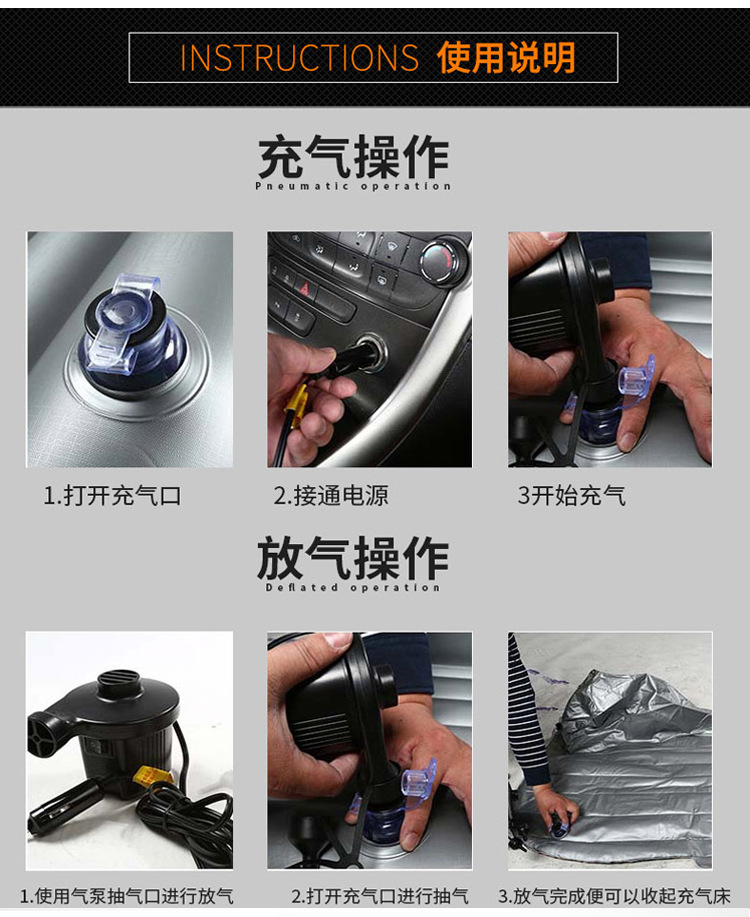 INSTRUCTIONS 使用说明

充气操作
Pneumatic operation

1.打开充气口

2.接通电源

3开始充气

放气操作
Deflated operation

1.使用气泵抽气口进行放气

2.打开充气口进行抽气

3.放气完成便可以收起充气床