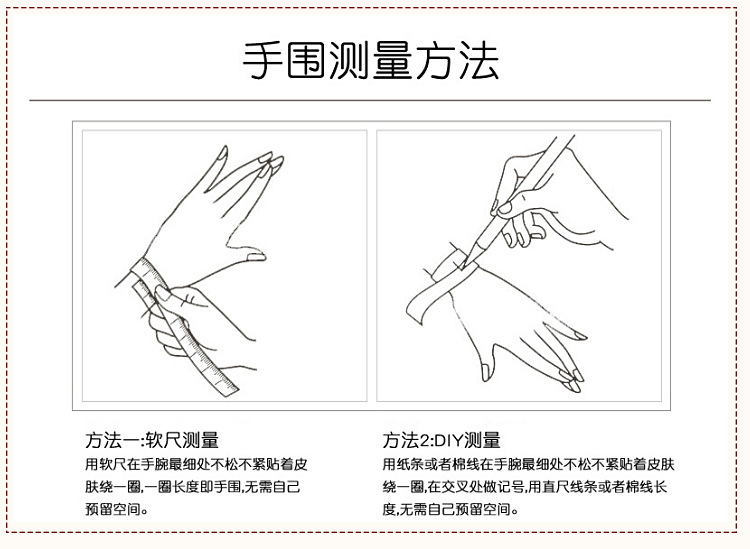 手围测量方法

方法一:软尺测量
用软尺在手腕最细处不松不紧贴着皮肤绕一圈,一圈长度即手围,无需自己预留空间。

方法2:DIY测量
用纸条或者棉线在手腕最细处不松不紧贴着皮肤绕一圈,在交叉处做记号,用直尺线条或者棉线长度,无需自己预留空间。