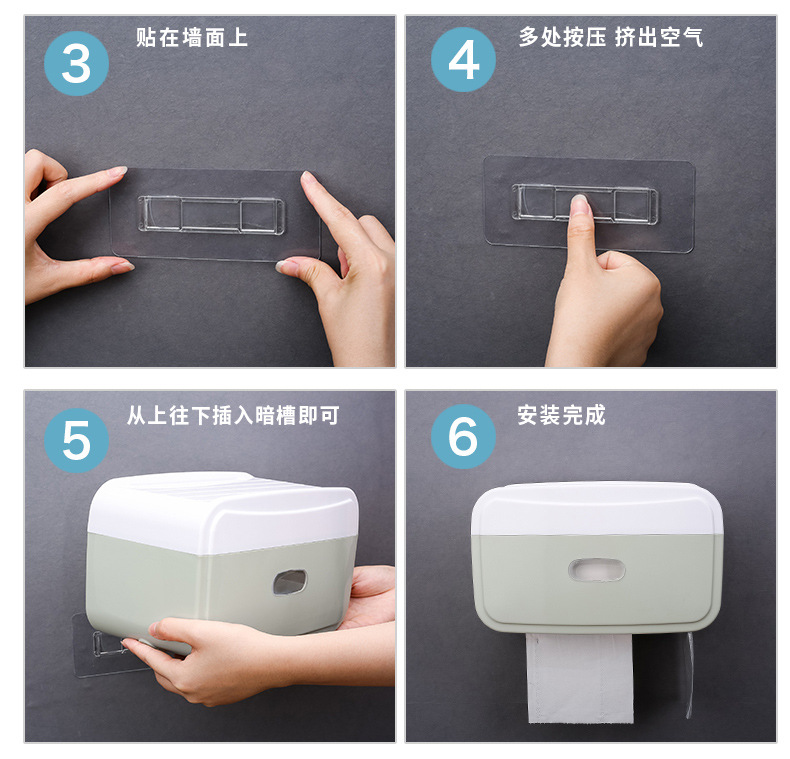 3 贴在墙面上

4 多处按压 挤出空气

5 从上往下插入暗槽即可

6 安装完成