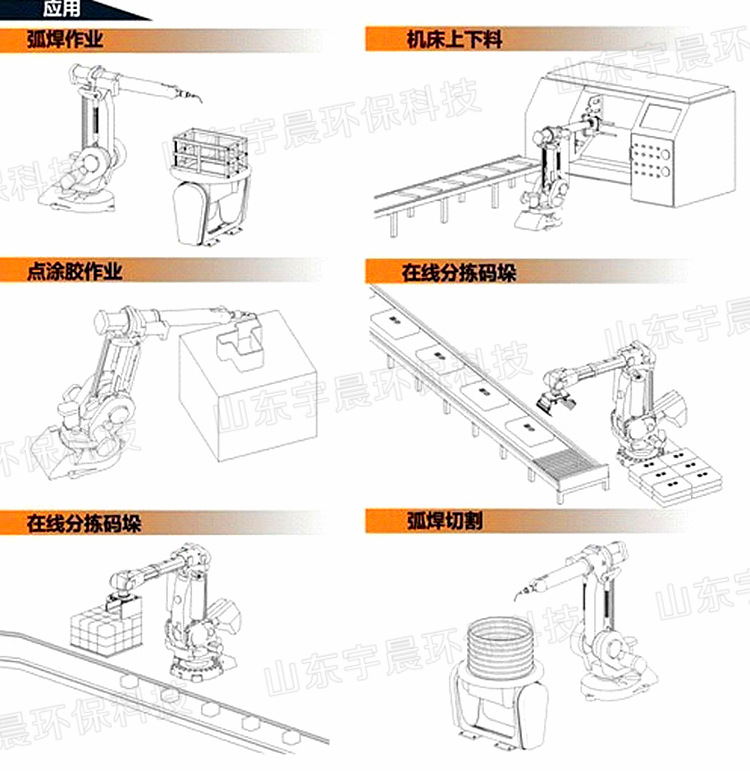 应用

弧焊作业

机床上下料

点涂胶作业

在线分拣码垛

在线分拣码垛

弧焊切割

山东宇晨环保科技