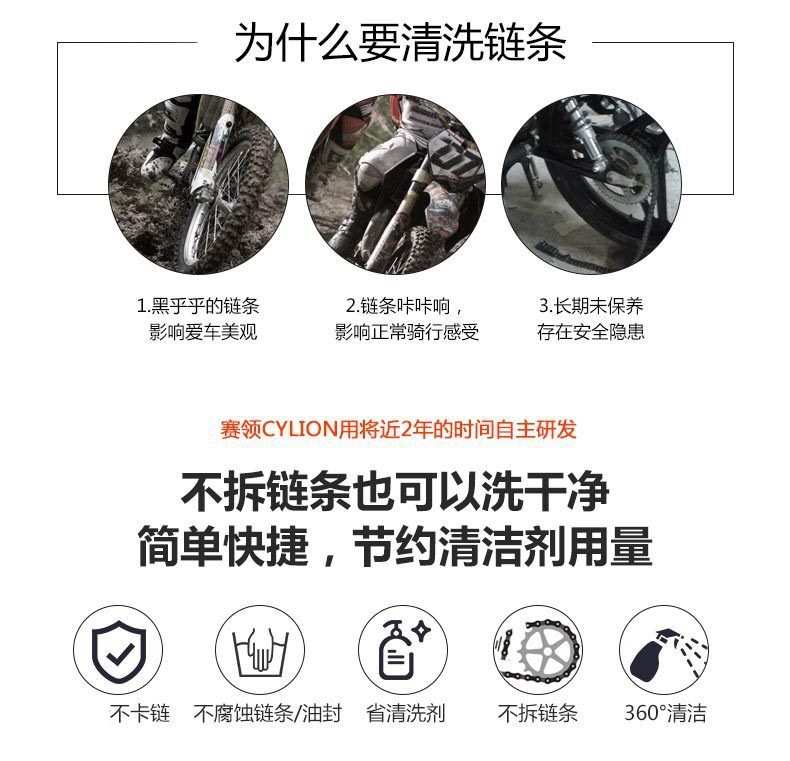 为什么要清洗链条

1.黑乎乎的链条
影响爱车美观

2.链条咔咔响，
影响正常骑行感受

3.长期未保养
存在安全隐患

赛领CYLION用将近2年的时间自主研发

不拆链条也可以洗干净
简单快捷，节约清洁剂用量

不卡链

不腐蚀链条/油封

省清洗剂

不拆链条

360°清洁