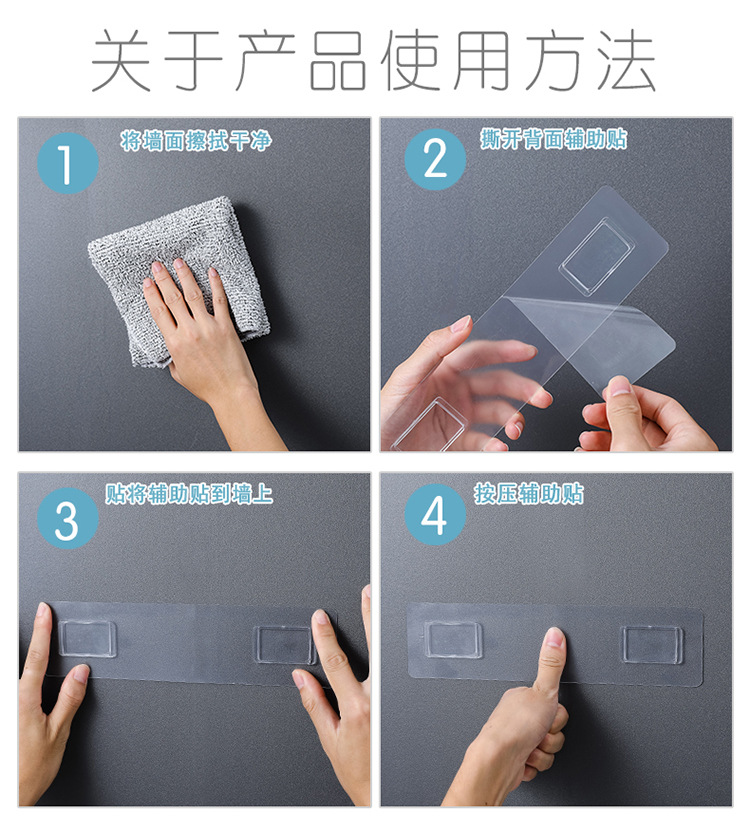 关于产品使用方法

1 将墙面擦拭干净

2 撕开背面辅助贴

3 贴将辅助贴到墙上

4 按压辅助贴