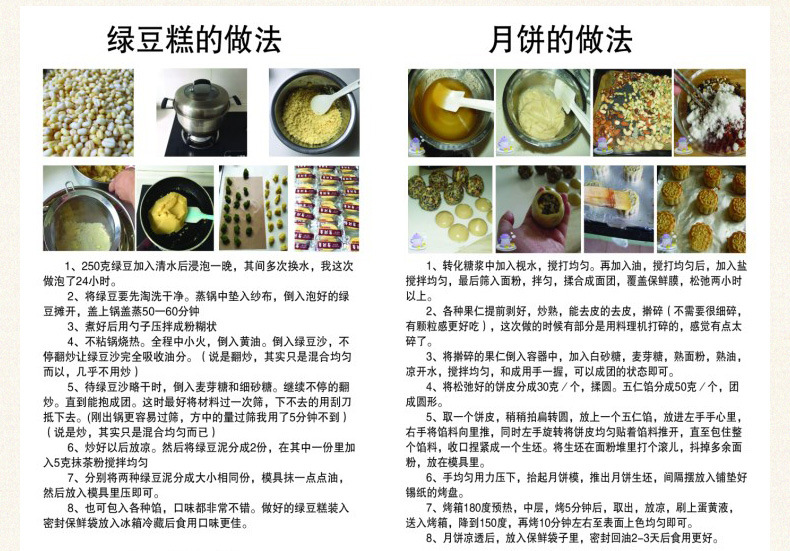 绿豆糕的做法

1、250克绿豆加入清水后浸泡一晚，其间多次换水，我这次做泡了24小时。
2、将绿豆要先淘洗干净。蒸锅中垫入纱布，倒入泡好的绿豆摊开，盖上锅盖蒸50—60分钟
3、煮好后用勺子压拌成粉糊状
4、不粘锅烧热。全程中小火，倒入黄油。倒入绿豆沙，不停翻炒让绿豆沙完全吸收油分。（说是翻炒，其实只是混合均匀而以，几乎不用炒）
5、待绿豆沙略干时，倒入麦芽糖和细砂糖。继续不停的翻炒。直到能抱成团。这时最好将材料过一次筛，下不去的用刮刀抵下去。(刚出锅更容易过筛，方中的量过筛我用了5分钟不到）（说是炒，其实只是混合均匀而已）
6、炒好以后放凉。然后将绿豆泥分成2份，在其中一份里加入5克抹茶粉搅拌均匀
7、分别将两种绿豆泥分成大小相同份，模具抹一点点油，然后放入模具里压即可。
8、也可包入各种馅，口味都非常不错。做好的绿豆糕装入密封保鲜袋放入冰箱冷藏后食用口味更佳。

月饼的做法

1、转化糖浆中加入枧水，搅打均匀。再加入油，搅打均匀后，加入盐搅拌均匀，最后筛入面粉，拌匀，揉合成面团，覆盖保鲜膜，松弛两小时以上。
2、各种果仁提前剥好，炒熟，能去皮的去皮，擀碎（不需要很细碎，有颗粒感更好吃），这次做的时候有部分是用料理机打碎的，感觉有点太碎了。
3、将擀碎的果仁倒入容器中，加入白砂糖，麦芽糖，熟面粉，熟油，凉开水，搅拌均匀，和成用手一握，可以成团的状态即可。
4、将松弛好的饼皮分成30克／个，揉圆。五仁馅分成50克／个，团成圆形。
5、取一个饼皮，稍稍拍扁转圆，放上一个五仁馅，放进左手手心里，右手将馅料向里推，同时左手旋转将饼皮均匀贴着馅料推开，直至包住整个馅料，收口捏紧成一个生坯。将生坯在面粉堆里打个滚儿，抖掉多余面粉，放在模具里。
6、手均匀用力压下，抬起月饼模，推出月饼生坯，间隔摆放入铺垫好锡纸的烤盘。
7、烤箱180度预热，中层，烤5分钟后，取出，放凉，刷上蛋黄液，送入烤箱，降到150度，再烤10分钟左右至表面上色均匀即可。
8、月饼凉透后，放入保鲜袋子里，密封回油2-3天后食用更好。