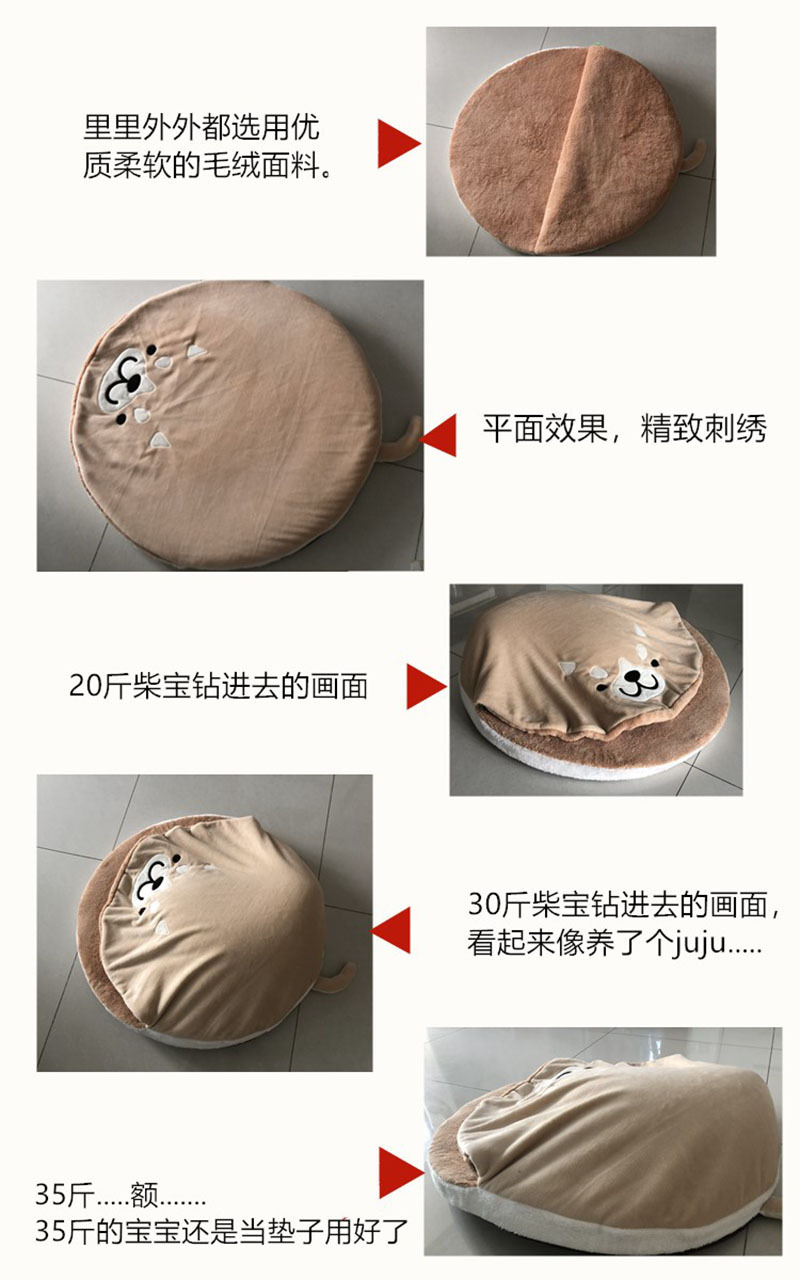 里里外外都选用优质柔软的毛绒面料。

平面效果，精致刺绣

20斤柴宝钻进去的画面

30斤柴宝钻进去的画面，看起来像养了个juju.....

35斤.....额.......
35斤的宝宝还是当垫子用好了