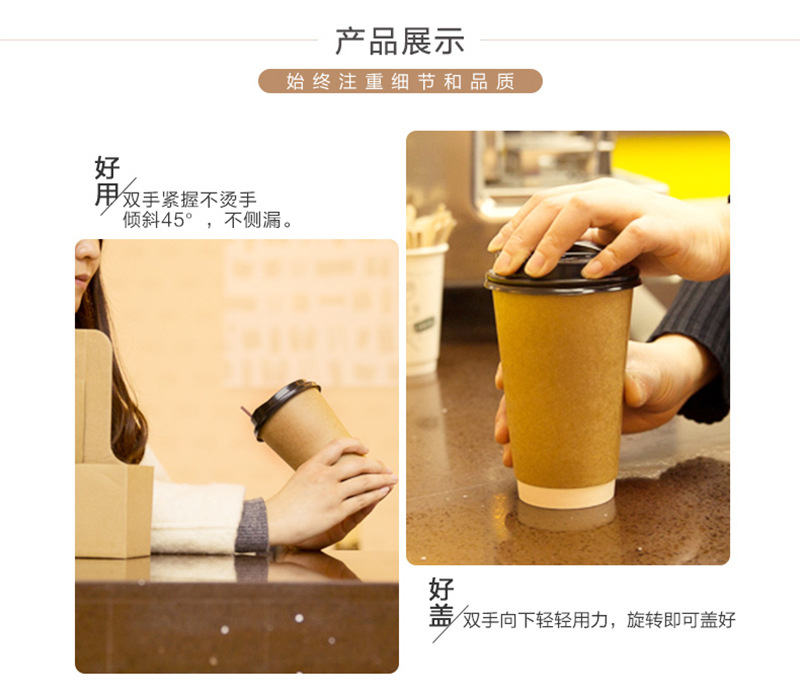 产品展示

始终注重细节和品质

好用

双手紧握不烫手
倾斜45°，不侧漏。

好盖

双手向下轻轻用力，旋转即可盖好