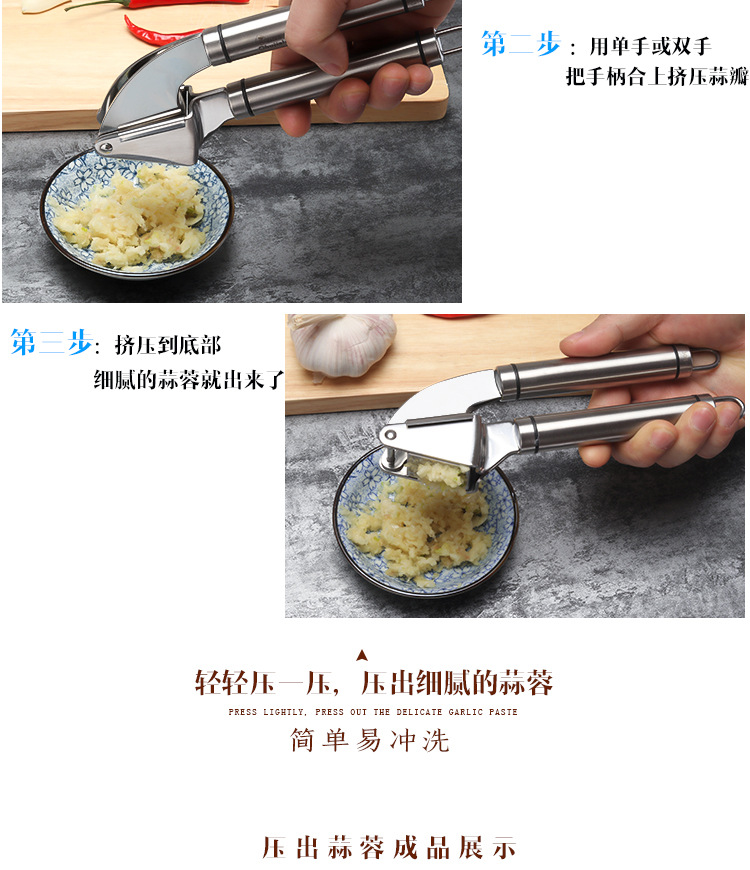 第二步：用单手或双手
把手柄合上挤压蒜瓣

第三步：挤压到底部
细腻的蒜蓉就出来了

轻轻压一压，压出细腻的蒜蓉
PRESS LIGHTLY, PRESS OUT THE DELICATE GARLIC PASTE
简单易冲洗

压出蒜蓉成品展示