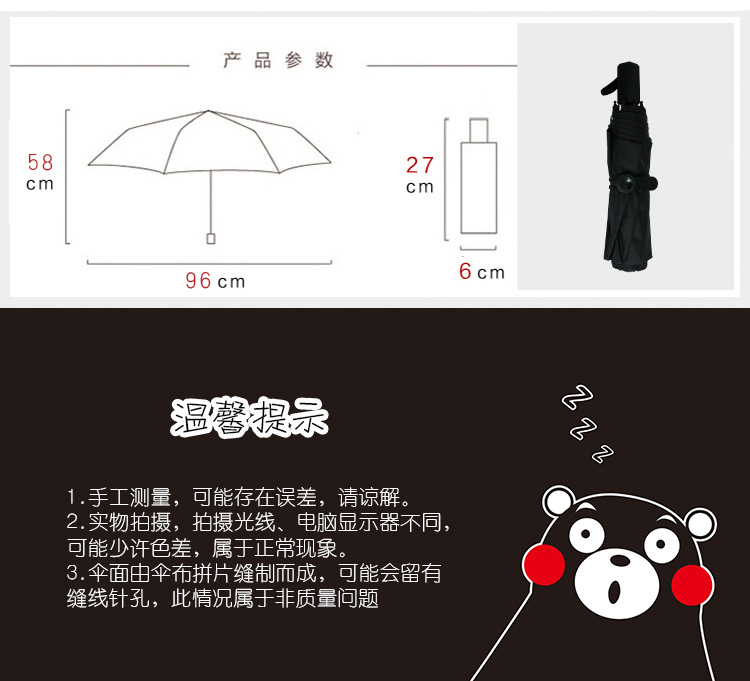 产品参数

58 cm

96 cm

27 cm

6 cm

温馨提示

Z Z Z

1.手工测量，可能存在误差，请谅解。
2.实物拍摄，拍摄光线、电脑显示器不同，可能少许色差，属于正常现象。
3.伞面由伞布拼片缝制而成，可能会留有缝线针孔，此情况属于非质量问题