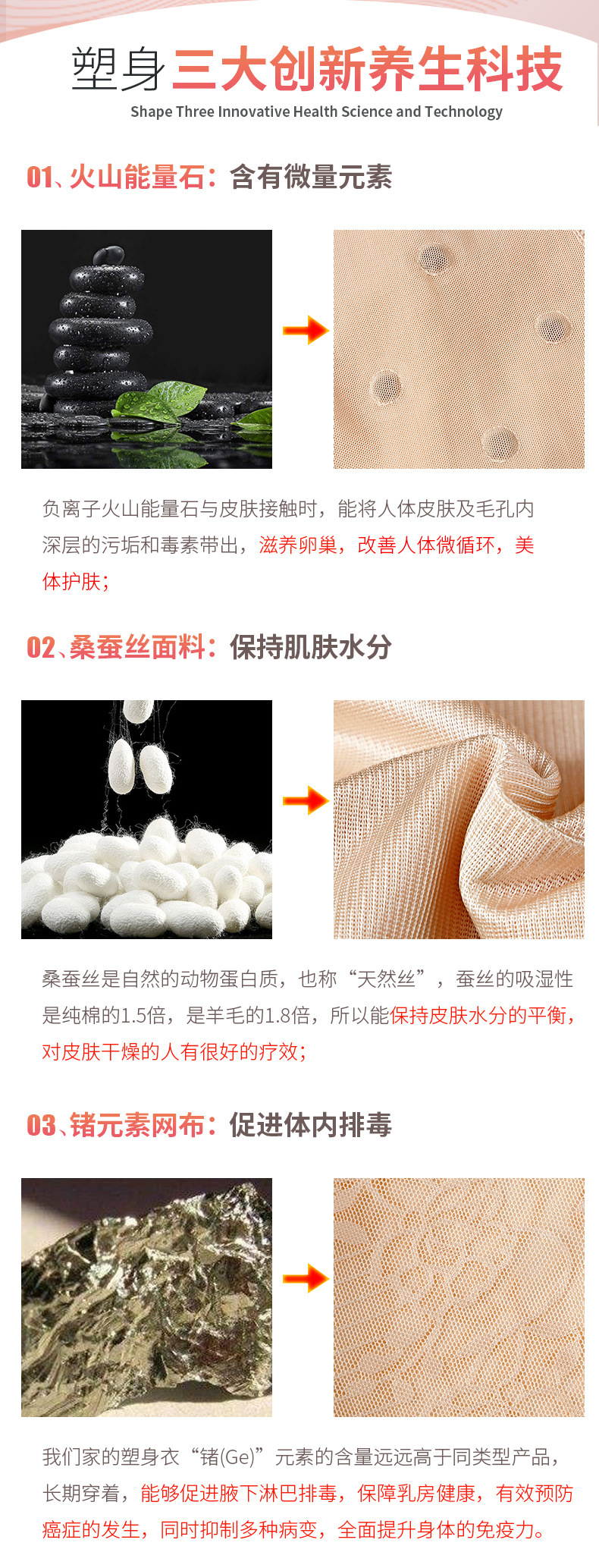 塑身三大创新养生科技
Shape Three Innovative Health Science and Technology

01、火山能量石：含有微量元素

负离子火山能量石与皮肤接触时，能将人体皮肤及毛孔内深层的污垢和毒素带出，滋养卵巢，改善人体微循环，美体护肤；

02、桑蚕丝面料：保持肌肤水分

桑蚕丝是自然的动物蛋白质，也称“天然丝”，蚕丝的吸湿性是纯棉的1.5倍，是羊毛的1.8倍，所以能保持皮肤水分的平衡，对皮肤干燥的人有很好的疗效；

03、锗元素网布：促进体内排毒

我们家的塑身衣“锗(Ge)”元素的含量远远高于同类型产品，长期穿着，能够促进腋下淋巴排毒，保障乳房健康，有效预防癌症的发生，同时抑制多种病变，全面提升身体的免疫力。