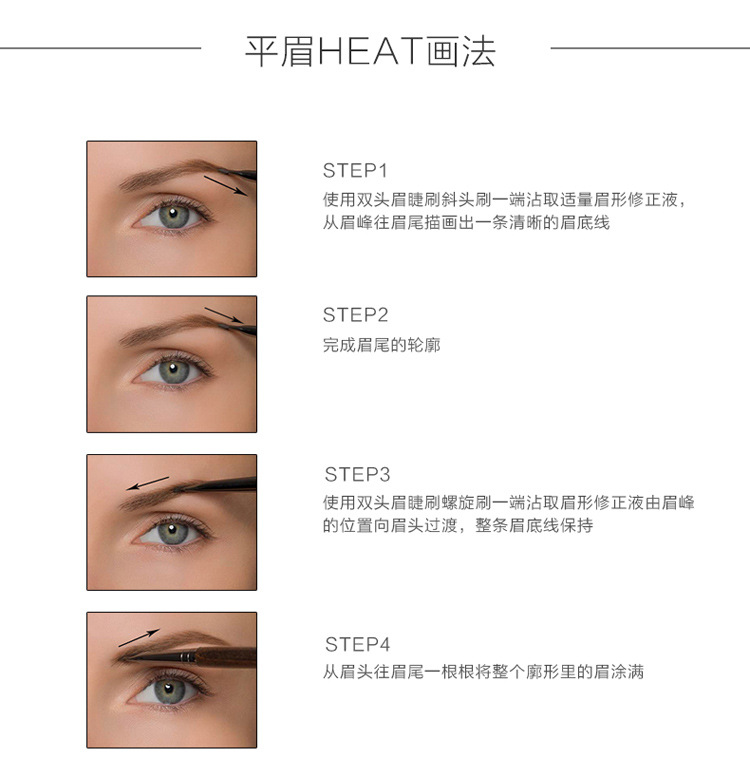 平眉HEAT画法

STEP1
使用双头眉睫刷斜头刷一端沾取适量眉形修正液，从眉峰往眉尾描画出一条清晰的眉底线

STEP2
完成眉尾的轮廓

STEP3
使用双头眉睫刷螺旋刷一端沾取眉形修正液由眉峰的位置向眉头过渡，整条眉底线保持

STEP4
从眉头往眉尾一根根将整个廓形里的眉涂满