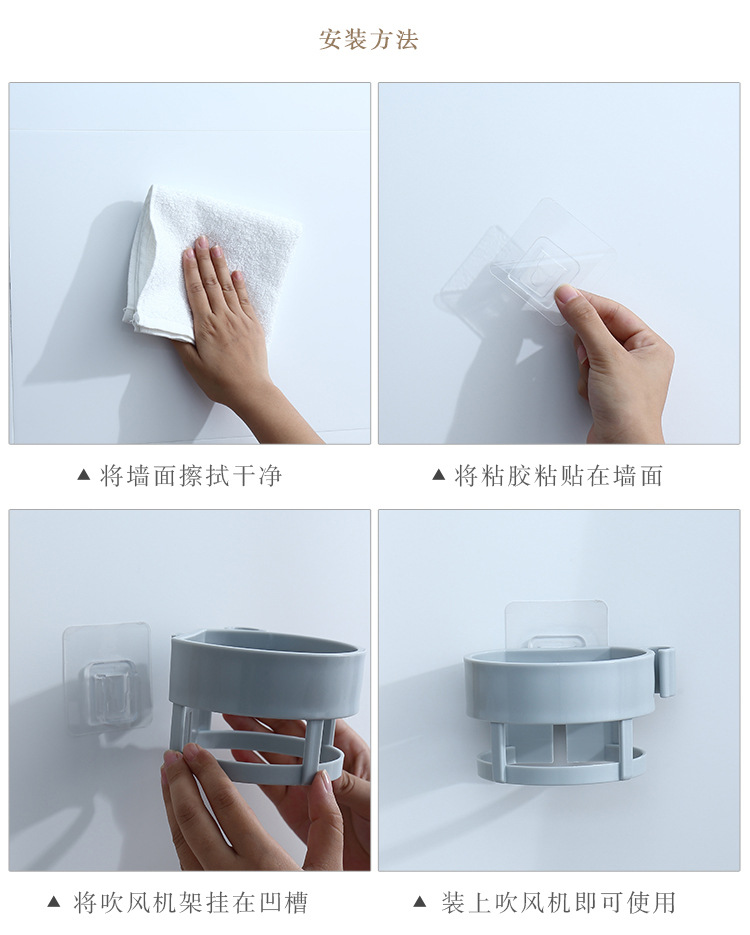 安装方法

▲ 将墙面擦拭干净

▲ 将粘胶粘贴在墙面

▲ 将吹风机架挂在凹槽

▲ 装上吹风机即可使用