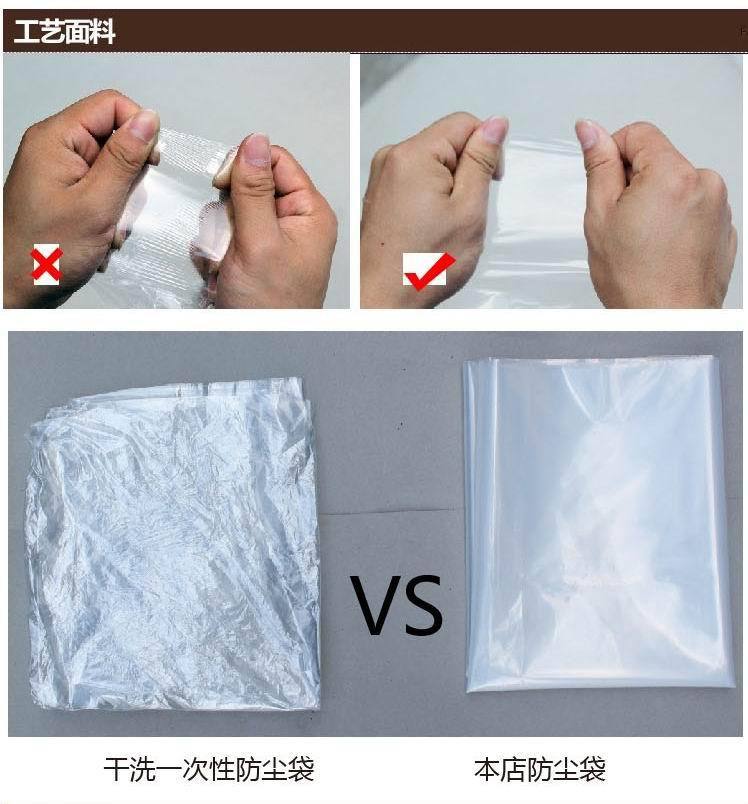 工艺面料

VS

干洗一次性防尘袋

本店防尘袋