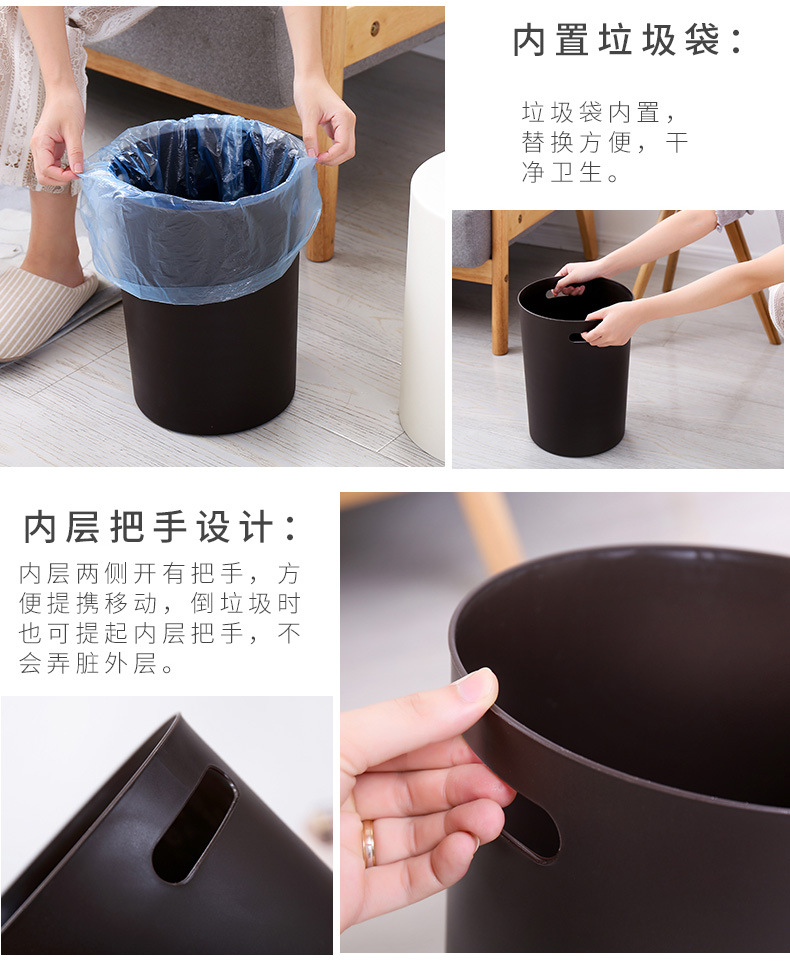 内置垃圾袋:

垃圾袋内置，替换方便，干净卫生。

内层把手设计:

内层两侧开有把手，方便提携移动，倒垃圾时也可提起内层把手，不会弄脏外层。