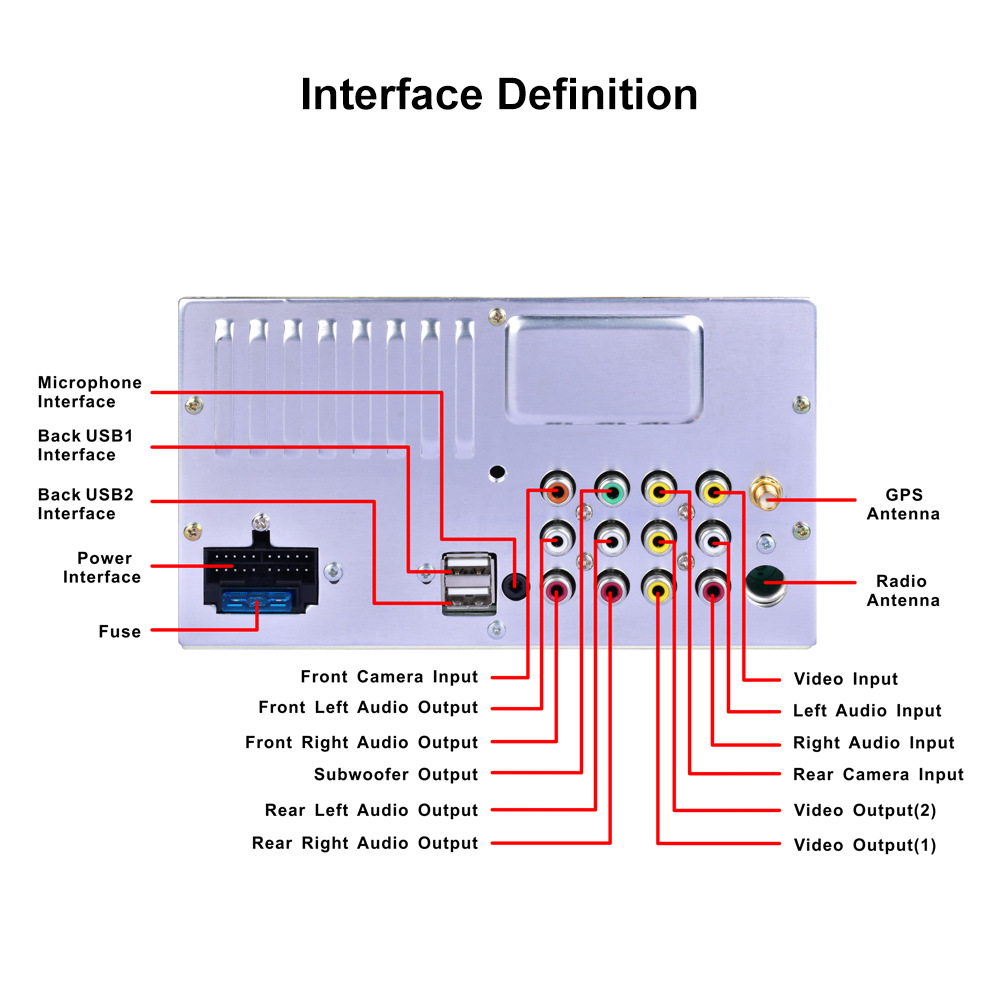 Interface Definition

Microphone Interface

Back USB1 Interface

Back USB2 Interface

Power Interface

Fuse

GPS Antenna

Radio Antenna

Front Camera Input

Front Left Audio Output

Front Right Audio Output

Subwoofer Output

Rear Left Audio Output

Rear Right Audio Output

Video Input

Left Audio Input

Right Audio Input

Rear Camera Input

Video Output(2)

Video Output(1)