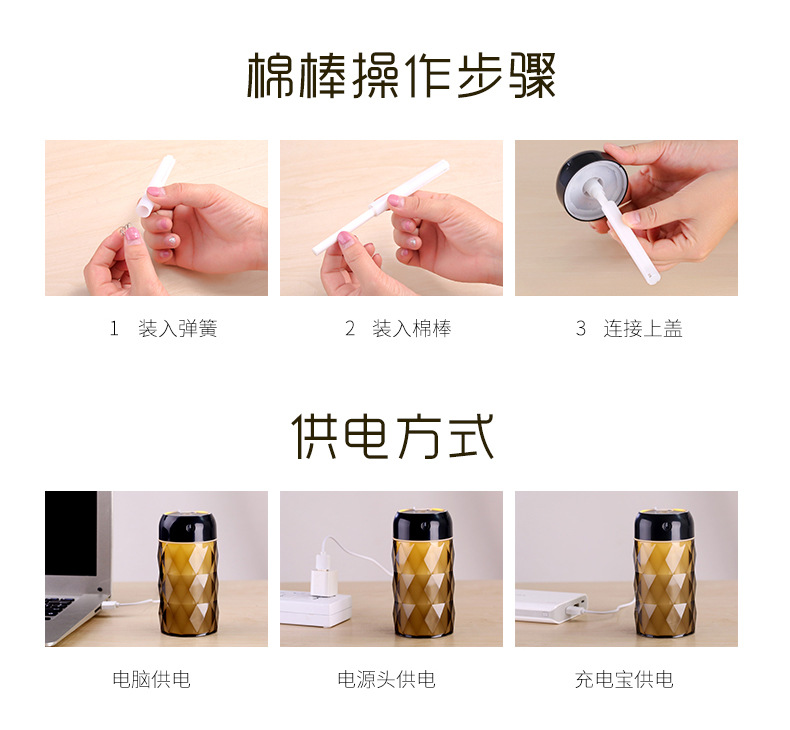 棉棒操作步骤

1 装入弹簧

2 装入棉棒

3 连接上盖

供电方式

电脑供电

电源头供电

充电宝供电