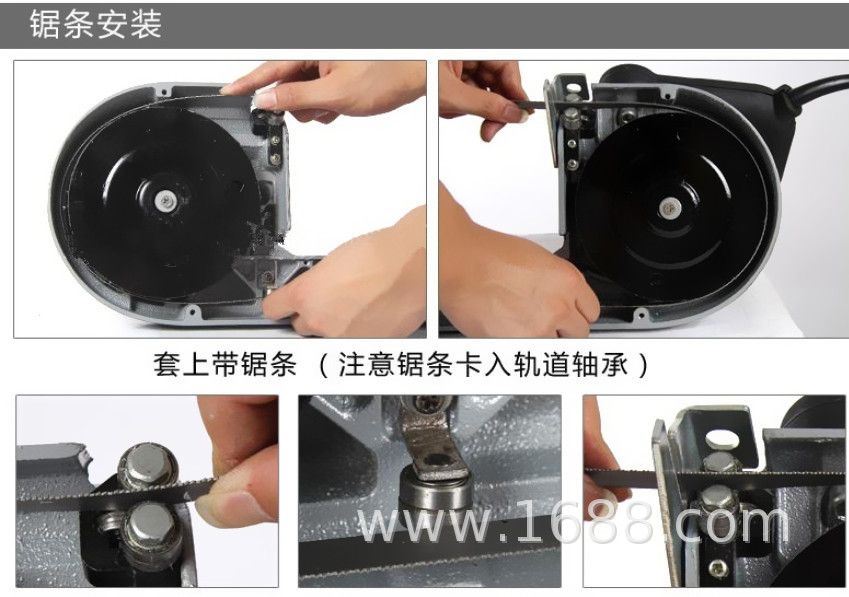 锯条安装

套上带锯条 （注意锯条卡入轨道轴承）

www.1688.com