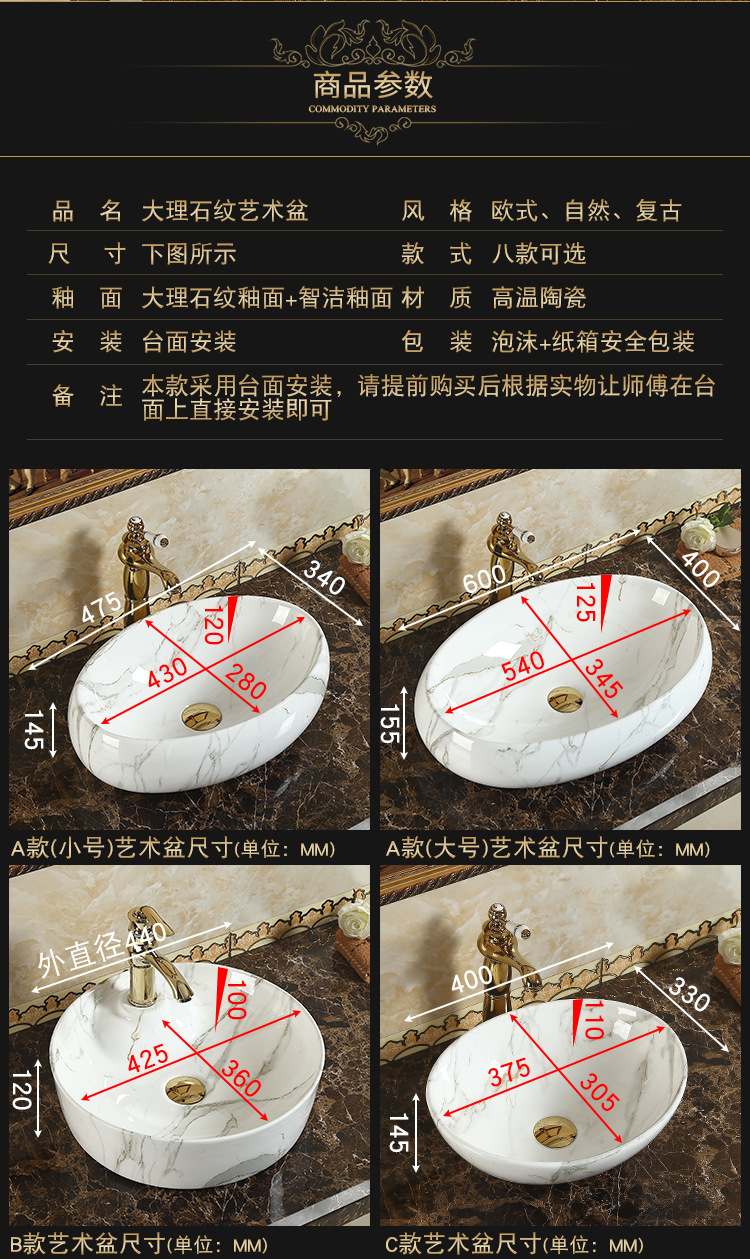 商品参数
COMMODITY PARAMETERS

| 品　名 | 大理石纹艺术盆 | 风　格 | 欧式、自然、复古 |
|---|---|---|---|
| 尺　寸 | 下图所示 | 款　式 | 八款可选 |
| 釉　面 | 大理石纹釉面+智洁釉面 | 材　质 | 高温陶瓷 |
| 安　装 | 台面安装 | 包　装 | 泡沫+纸箱安全包装 |
| 备　注 | 本款采用台面安装，请提前购买后根据实物让师傅在台面上直接安装即可 | | |

475
340
120
430
280
145
A款(小号)艺术盆尺寸(单位：MM)

600
400
125
540
345
155
A款(大号)艺术盆尺寸(单位：MM)

外直径440
100
425
360
120
B款艺术盆尺寸(单位：MM)

400
330
110
375
305
145
C款艺术盆尺寸(单位：MM)