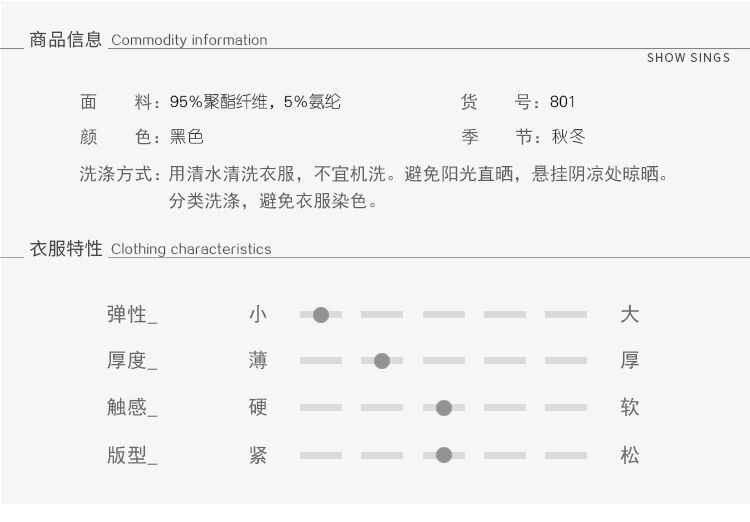 商品信息 Commodity information

SHOW SINGS

面　料：95%聚酯纤维，5%氨纶　　货　号：801

颜　色：黑色　　季　节：秋冬

洗涤方式：用清水清洗衣服，不宜机洗。避免阳光直晒，悬挂阴凉处晾晒。分类洗涤，避免衣服染色。

衣服特性 Clothing characteristics

弹性_　小　大

厚度_　薄　厚

触感_　硬　软

版型_　紧　松