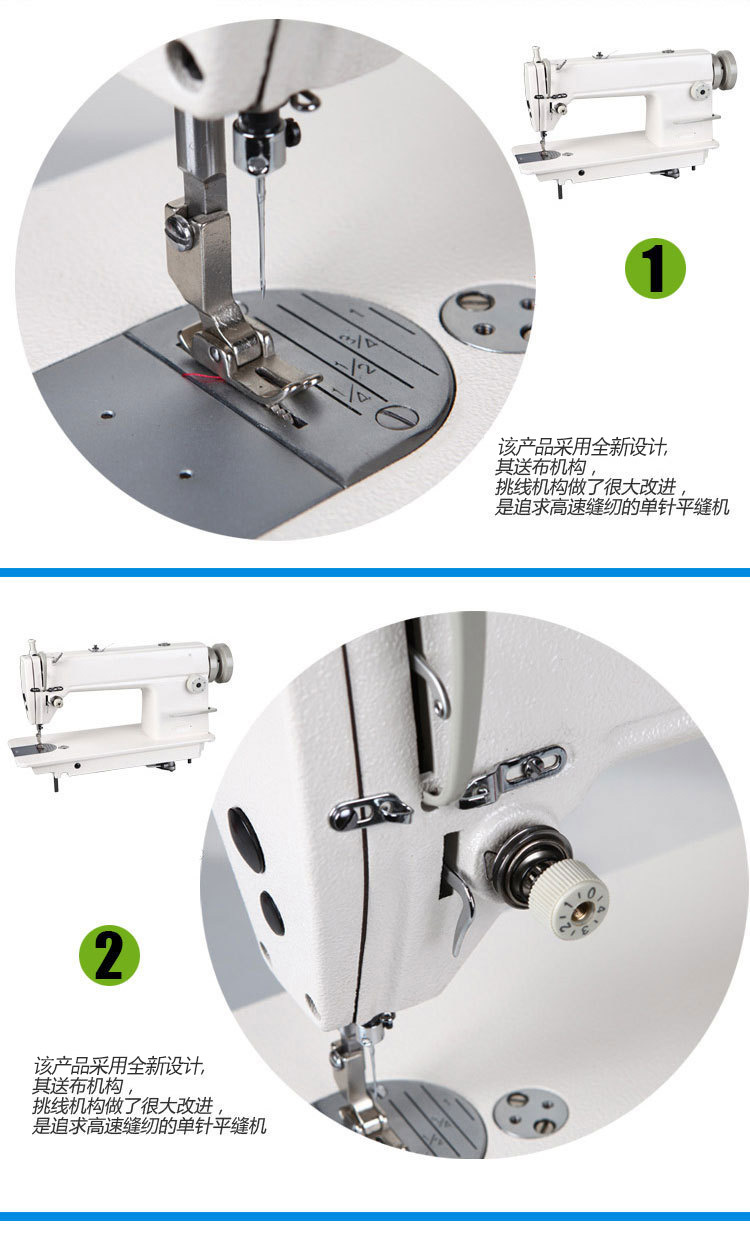 1

该产品采用全新设计,
其送布机构，
挑线机构做了很大改进，
是追求高速缝纫的单针平缝机

2

该产品采用全新设计,
其送布机构，
挑线机构做了很大改进，
是追求高速缝纫的单针平缝机