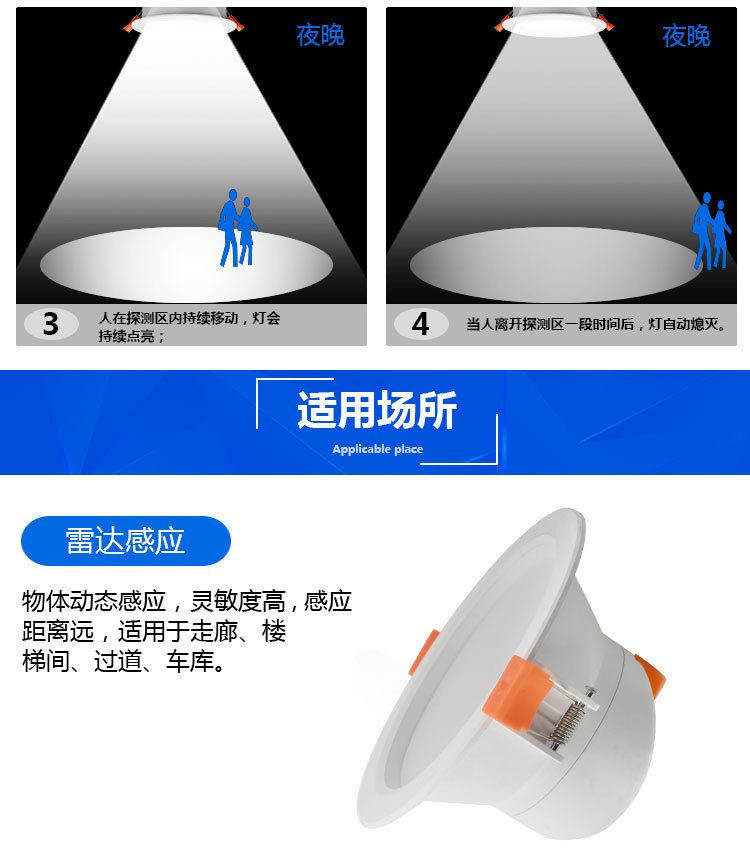 夜晚

3 人在探测区内持续移动，灯会持续点亮；

夜晚

4 当人离开探测区一段时间后，灯自动熄灭。

适用场所
Applicable place

雷达感应

物体动态感应，灵敏度高，感应距离远，适用于走廊、楼梯间、过道、车库。