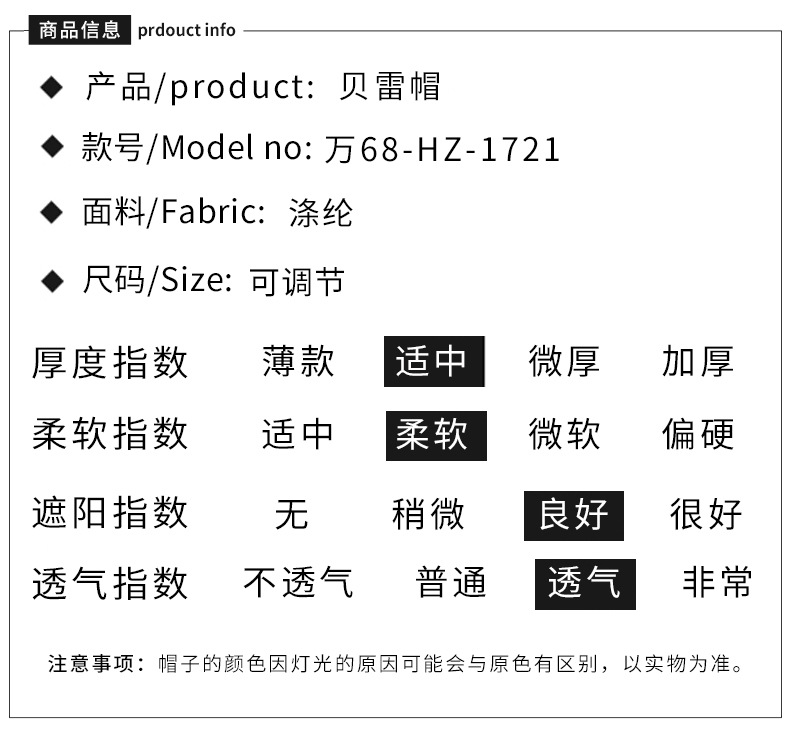 商品信息 prdouct info

◆ 产品/product: 贝雷帽

◆ 款号/Model no: 万68-HZ-1721

◆ 面料/Fabric: 涤纶

◆ 尺码/Size: 可调节

| 厚度指数 | 薄款 | 适中 | 微厚 | 加厚 |
|---|---|---|---|---|
| 柔软指数 | 适中 | 柔软 | 微软 | 偏硬 |
| 遮阳指数 | 无 | 稍微 | 良好 | 很好 |
| 透气指数 | 不透气 | 普通 | 透气 | 非常 |

注意事项：帽子的颜色因灯光的原因可能会与原色有区别，以实物为准。