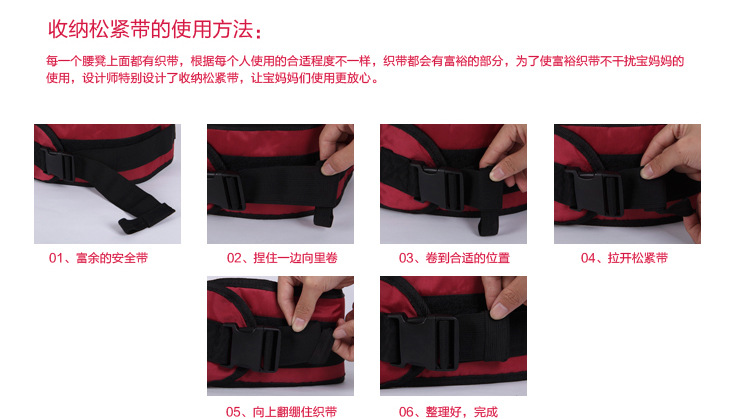 收纳松紧带的使用方法：

每一个腰凳上面都有织带，根据每个人使用的合适程度不一样，织带都会有富裕的部分，为了使富裕织带不干扰宝妈妈的使用，设计师特别设计了收纳松紧带，让宝妈妈们使用更放心。

01、富余的安全带

02、捏住一边向里卷

03、卷到合适的位置

04、拉开松紧带

05、向上翻绷住织带

06、整理好，完成