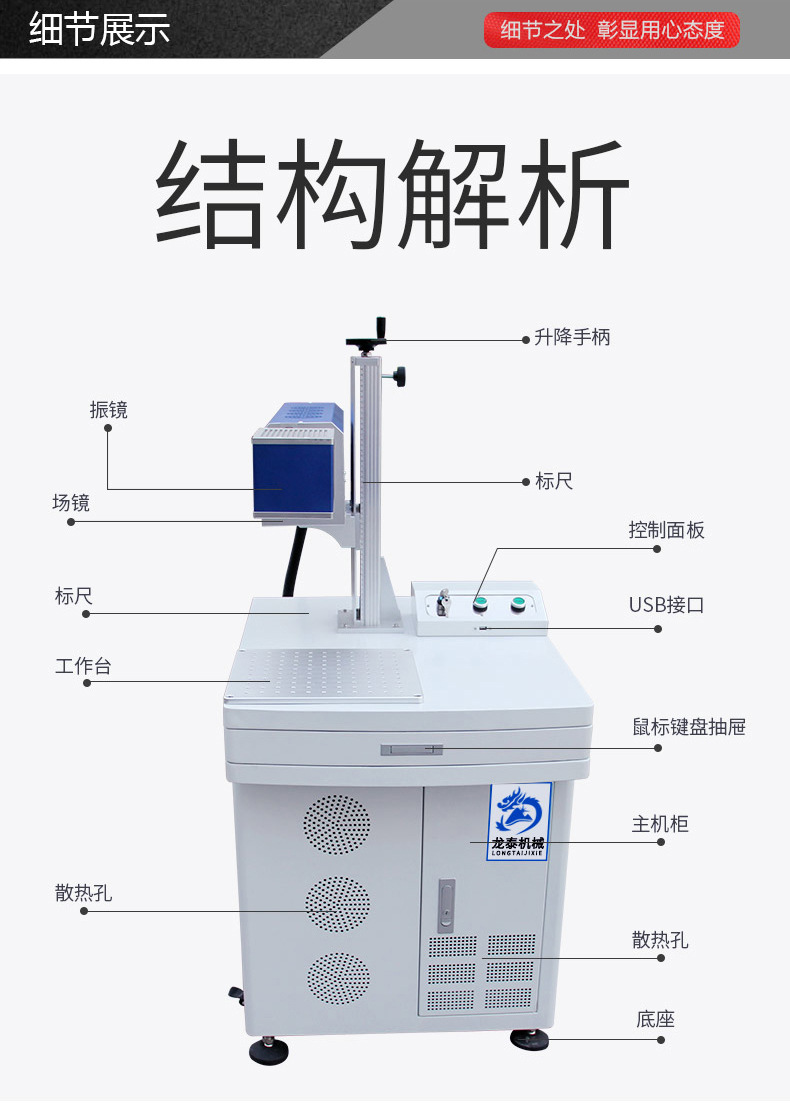 细节展示

细节之处 彰显用心态度

结构解析

升降手柄

振镜

标尺

场镜

控制面板

标尺

USB接口

工作台

鼠标键盘抽屉

龙泰机械
LONGTAIJIXIE

主机柜

散热孔

散热孔

底座