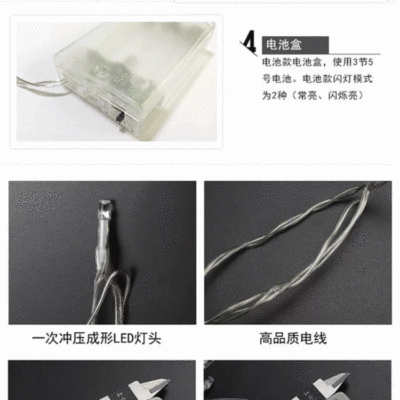 4 电池盒

电池款电池盒，使用3节5号电池。电池款闪灯模式为2种（常亮、闪烁亮）

一次冲压成形LED灯头

高品质电线