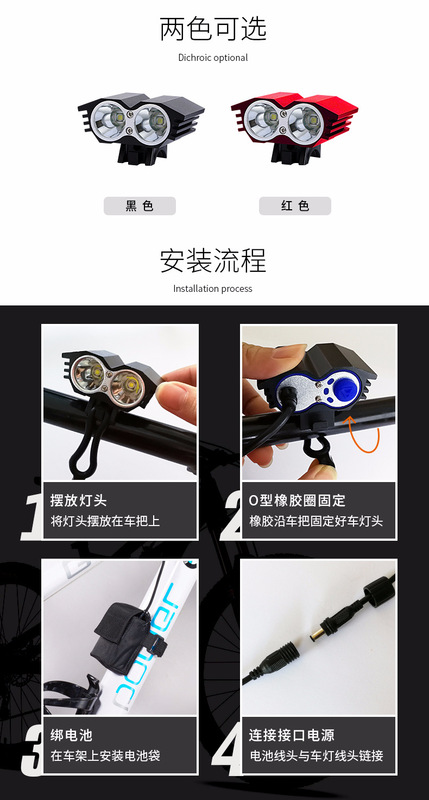 两色可选

Dichroic optional

黑色

红色

安装流程

Installation process

1 摆放灯头
将灯头摆放在车把上

2 O型橡胶圈固定
橡胶沿车把固定好车灯头

3 绑电池
在车架上安装电池袋

4 连接接口电源
电池线头与车灯线头链接