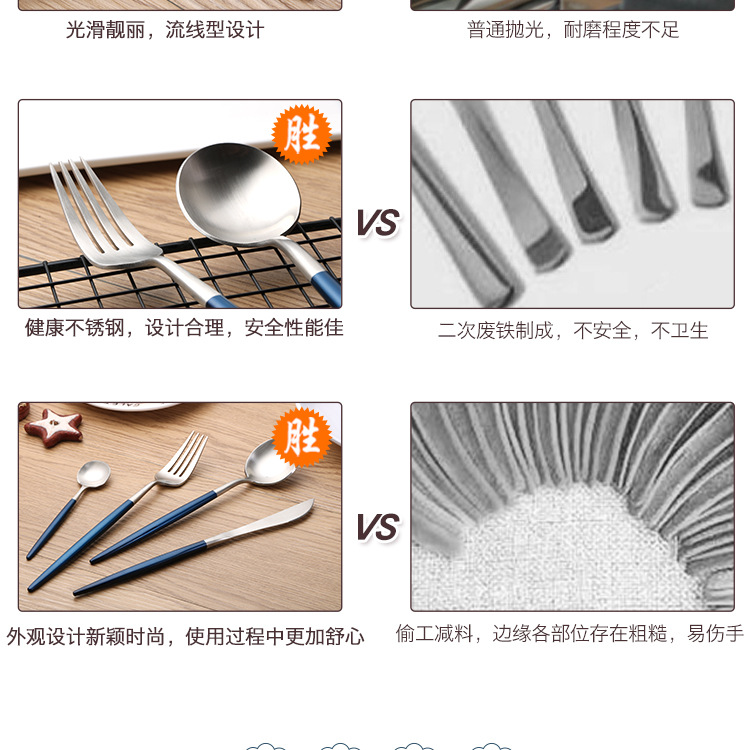 光滑靓丽，流线型设计

普通抛光，耐磨程度不足

胜

VS

健康不锈钢，设计合理，安全性能佳

二次废铁制成，不安全，不卫生

胜

VS

外观设计新颖时尚，使用过程中更加舒心

偷工减料，边缘各部位存在粗糙，易伤手