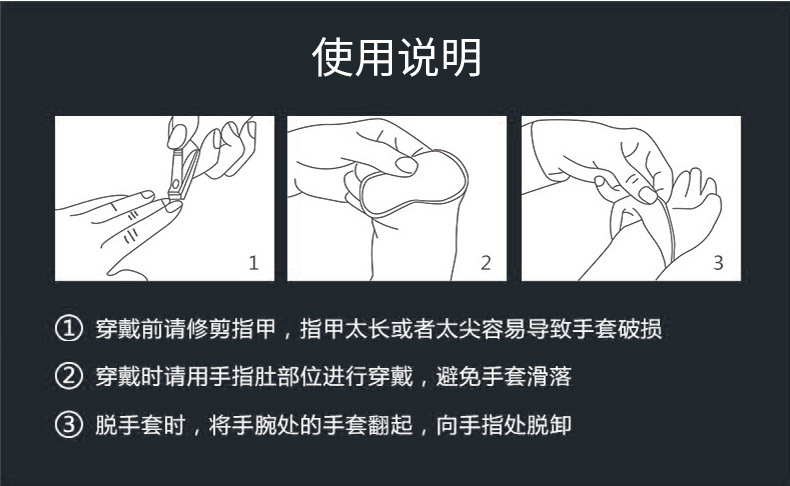 使用说明

1

2

3

① 穿戴前请修剪指甲，指甲太长或者太尖容易导致手套破损

② 穿戴时请用手指肚部位进行穿戴，避免手套滑落

③ 脱手套时，将手腕处的手套翻起，向手指处脱卸