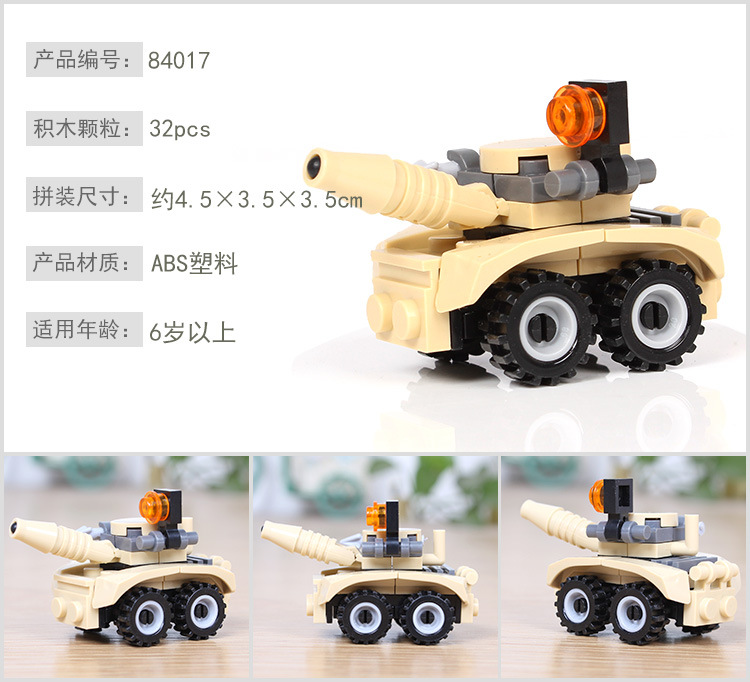 产品编号：84017

积木颗粒：32pcs

拼装尺寸：约4.5×3.5×3.5cm

产品材质：ABS塑料

适用年龄：6岁以上