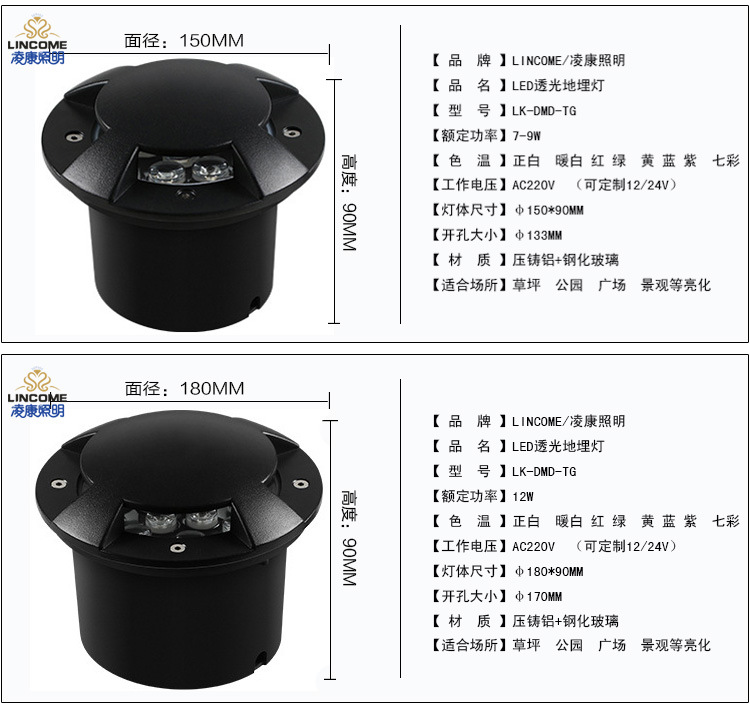 LINCOME
凌康照明

面径：150MM

高度：90MM

【品　牌】LINCOME/凌康照明
【品　名】LED透光地埋灯
【型　号】LK-DMD-TG
【额定功率】7-9W
【色　温】正白　暖白 红 绿　黄 蓝 紫　七彩
【工作电压】AC220V　（可定制12/24V）
【灯体尺寸】φ150*90MM
【开孔大小】φ133MM
【材　质】压铸铝+钢化玻璃
【适合场所】草坪　公园　广场　景观等亮化

LINCOME
凌康照明

面径：180MM

高度：90MM

【品　牌】LINCOME/凌康照明
【品　名】LED透光地埋灯
【型　号】LK-DMD-TG
【额定功率】12W
【色　温】正白　暖白 红 绿　黄 蓝 紫　七彩
【工作电压】AC220V　（可定制12/24V）
【灯体尺寸】φ180*90MM
【开孔大小】φ170MM
【材　质】压铸铝+钢化玻璃
【适合场所】草坪　公园　广场　景观等亮化