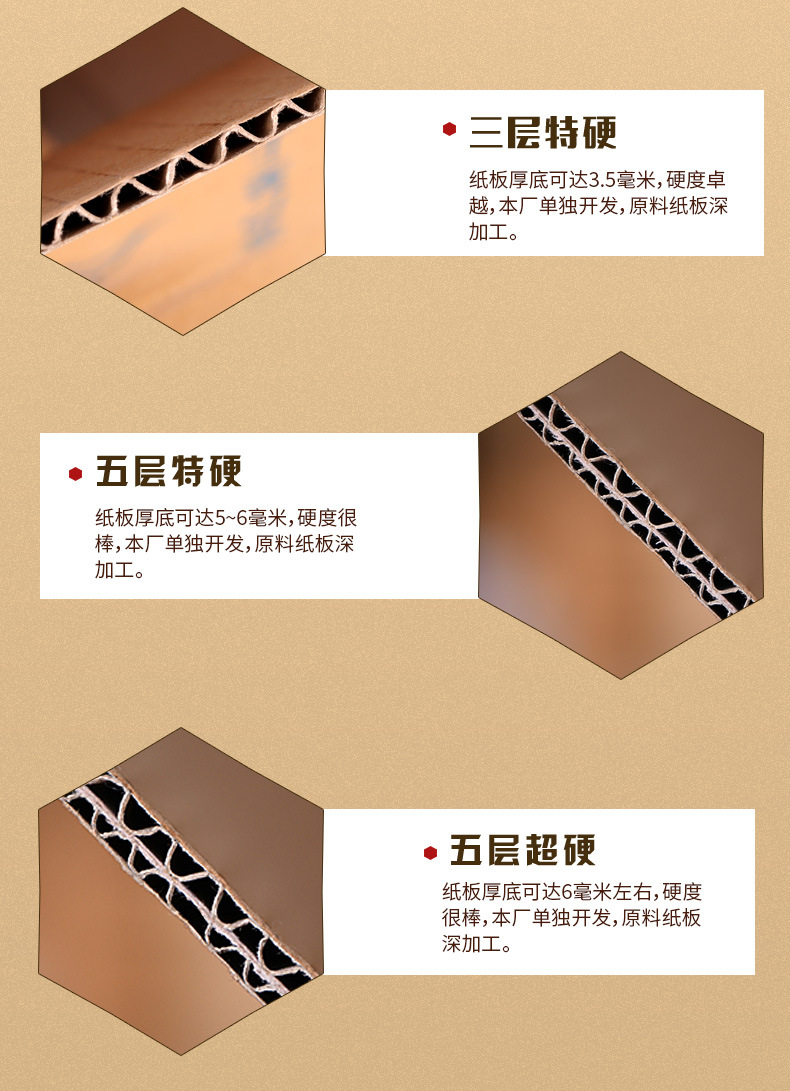 三层特硬

纸板厚底可达3.5毫米，硬度卓越，本厂单独开发，原料纸板深加工。

五层特硬

纸板厚底可达5~6毫米，硬度很棒，本厂单独开发，原料纸板深加工。

五层超硬

纸板厚底可达6毫米左右，硬度很棒，本厂单独开发，原料纸板深加工。